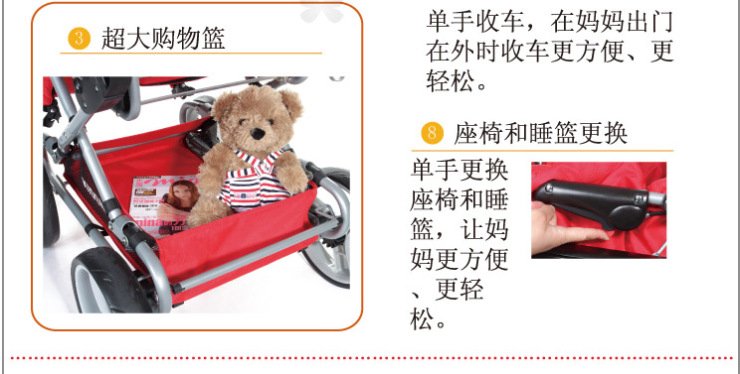 3 超大购物篮

单手收车，在妈妈出门在外时收车更方便、更轻松。

8 座椅和睡篮更换

单手更换座椅和睡篮，让妈妈更方便、更轻松。