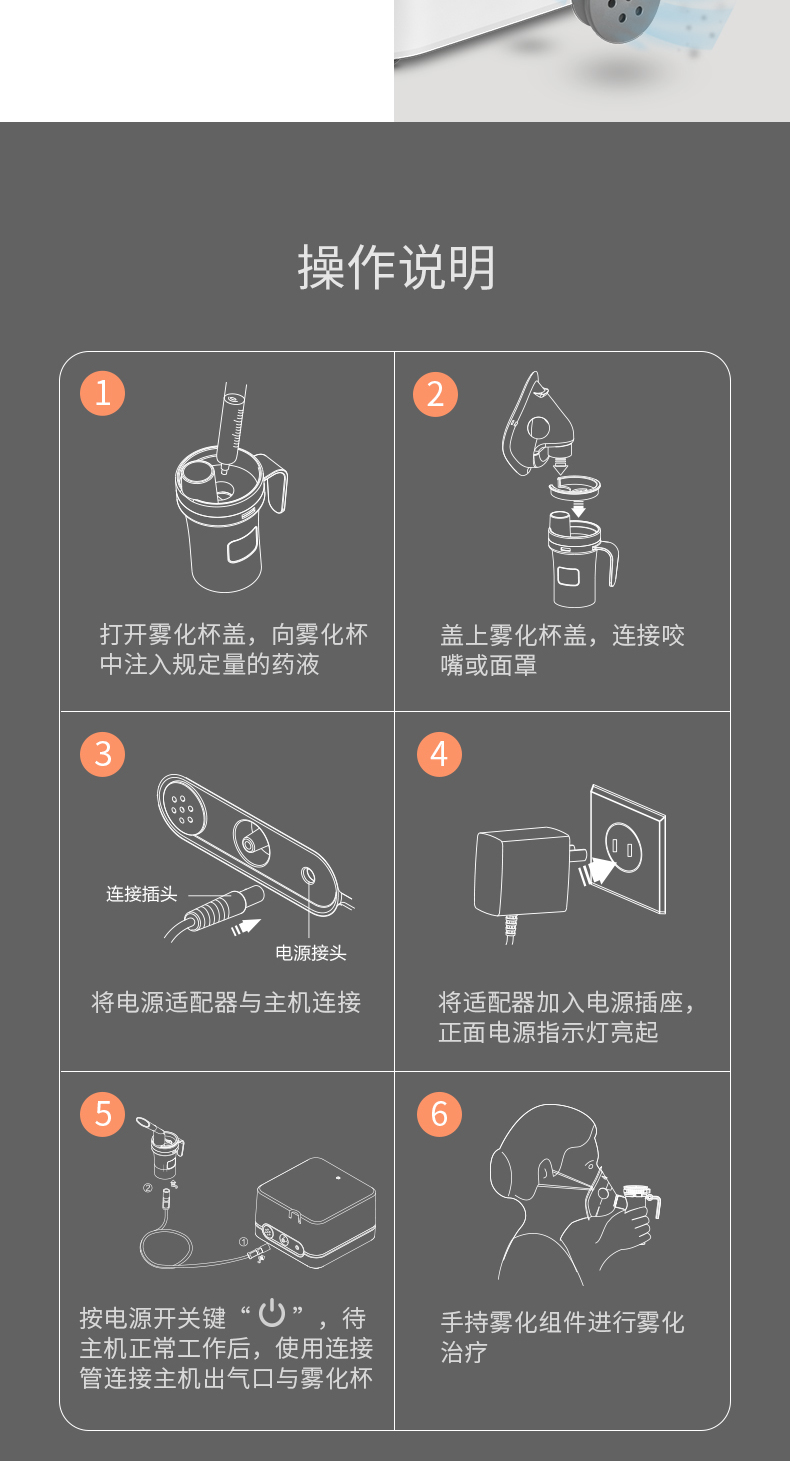 操作说明

1
打开雾化杯盖，向雾化杯中注入规定量的药液

2
盖上雾化杯盖，连接咬嘴或面罩

3
连接插头
电源接头
将电源适配器与主机连接

4
将适配器加入电源插座，正面电源指示灯亮起

5
② ①
按电源开关键“⏻”，待主机正常工作后，使用连接管连接主机出气口与雾化杯

6
手持雾化组件进行雾化治疗