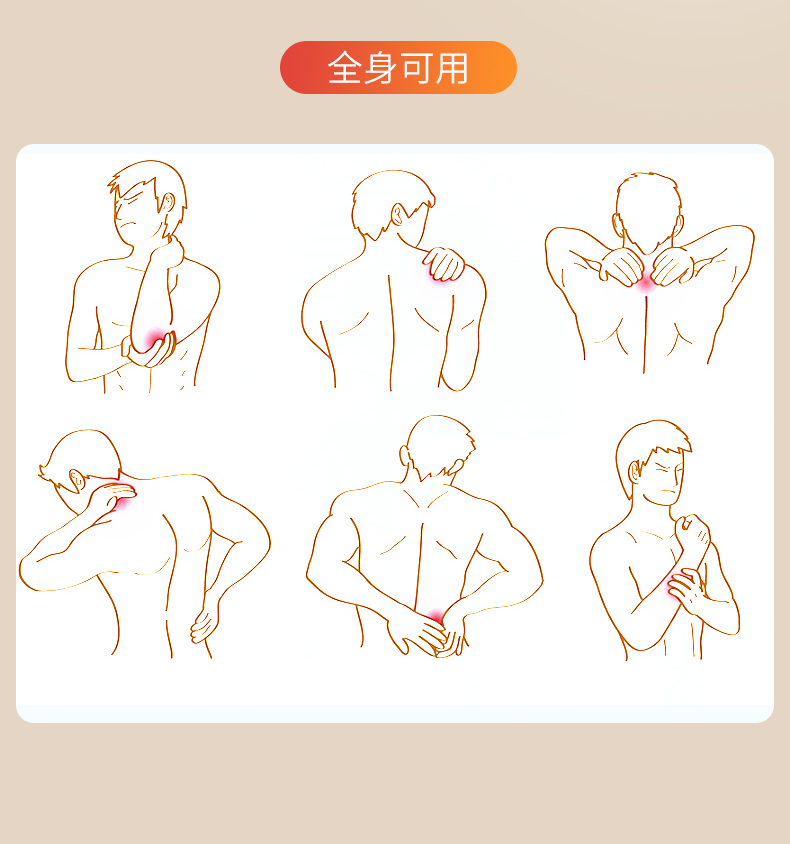 全身可用