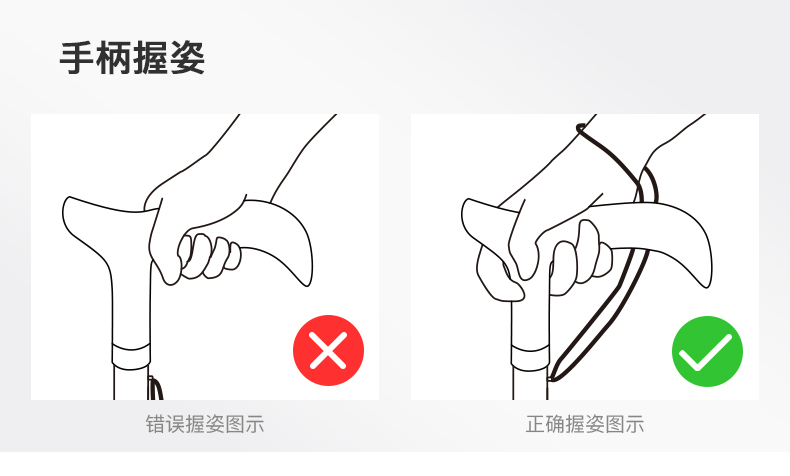 手柄握姿

错误握姿图示

正确握姿图示