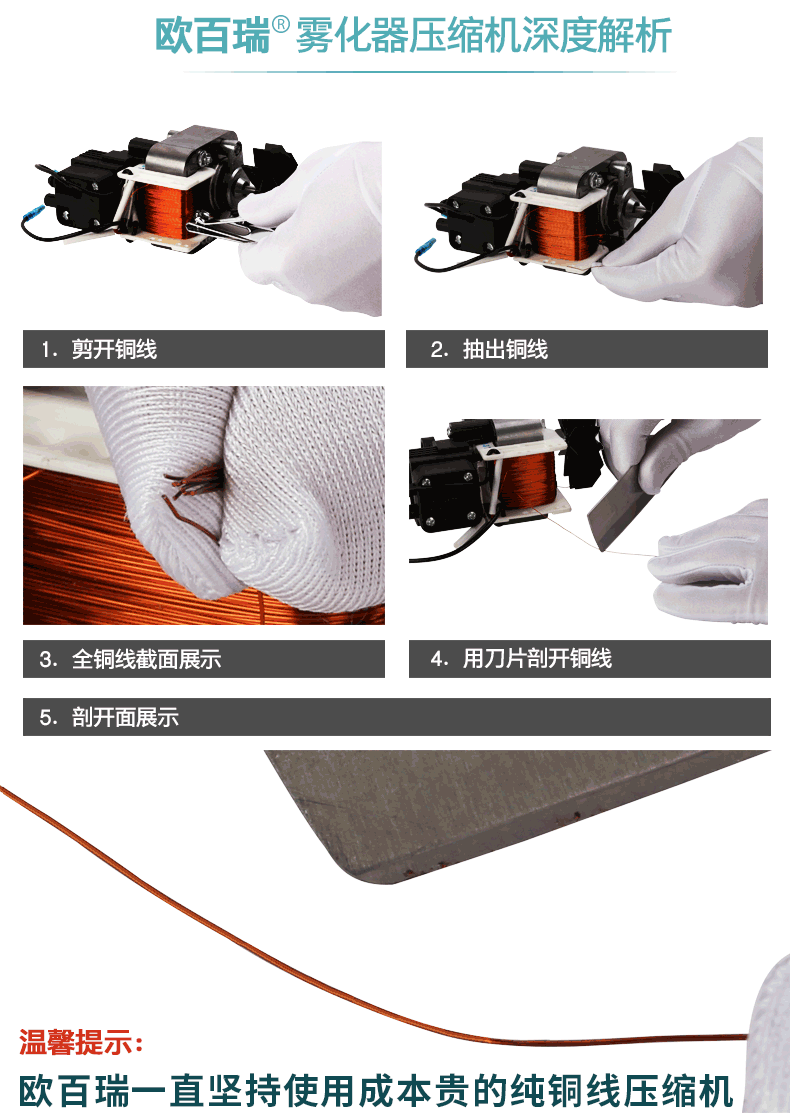 欧百瑞® 雾化器压缩机深度解析

1. 剪开铜线

2. 抽出铜线

3. 全铜线截面展示

4. 用刀片剖开铜线

5. 剖开面展示

温馨提示：

欧百瑞一直坚持使用成本贵的纯铜线压缩机