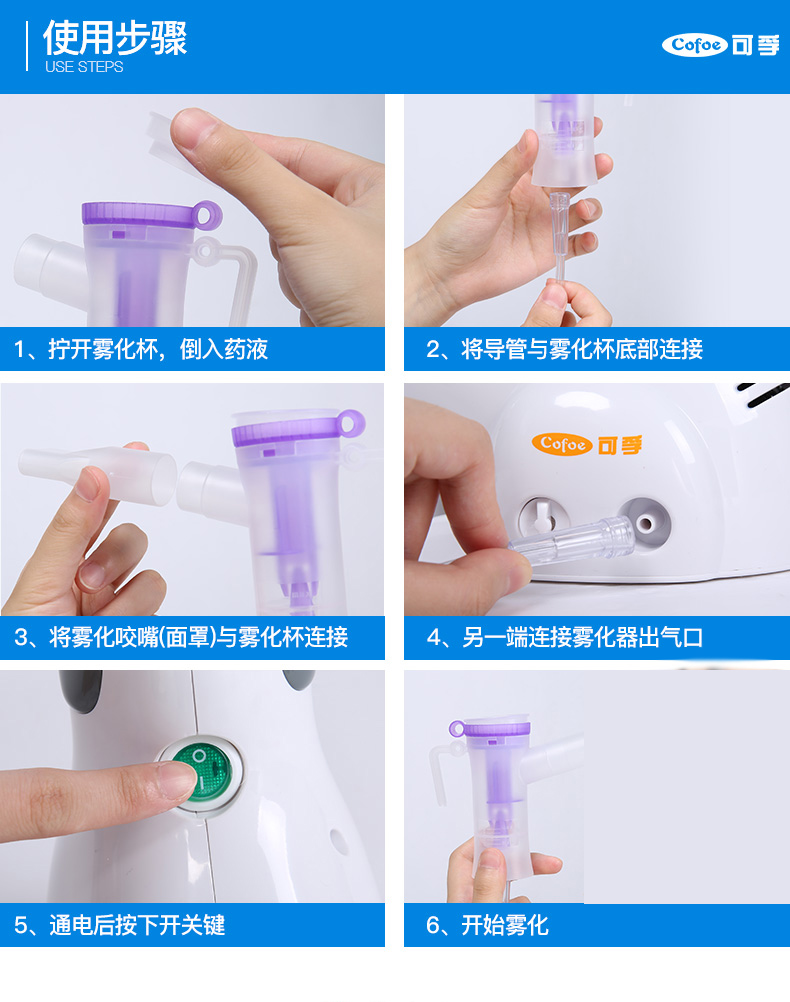 使用步骤
USE STEPS

Cofoe 可孚

1、拧开雾化杯，倒入药液

2、将导管与雾化杯底部连接

3、将雾化咬嘴(面罩)与雾化杯连接

Cofoe 可孚

4、另一端连接雾化器出气口

5、通电后按下开关键

6、开始雾化