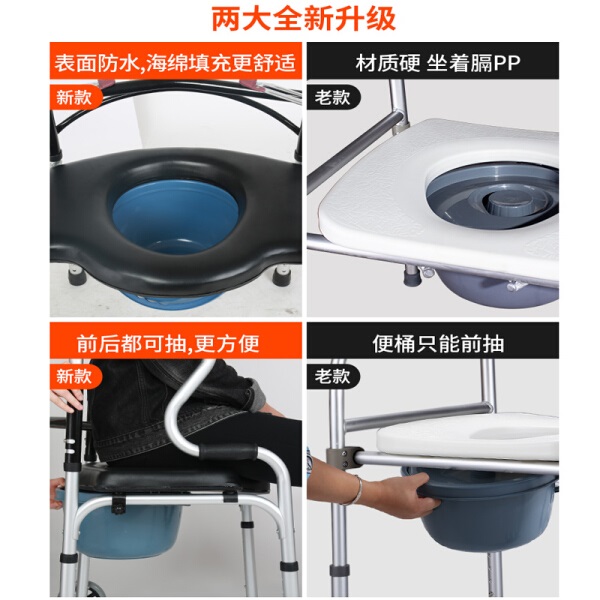 两大全新升级

表面防水,海绵填充更舒适

新款

材质硬 坐着膈PP

老款

前后都可抽,更方便

新款

便桶只能前抽

老款