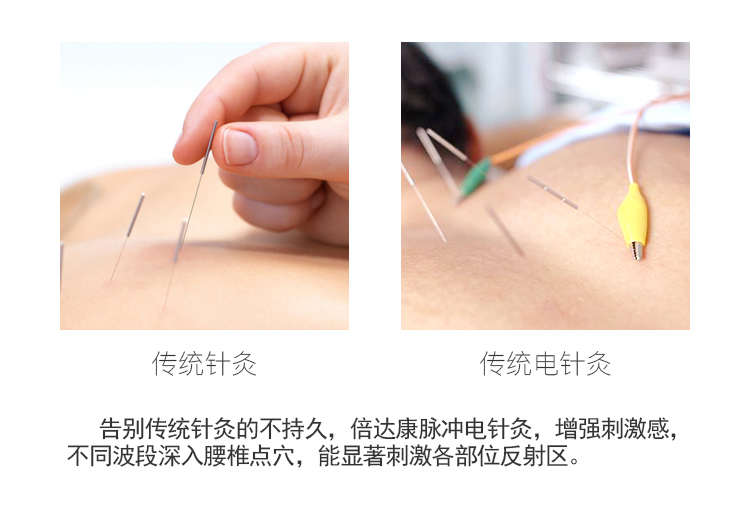 传统针灸

传统电针灸

告别传统针灸的不持久，倍达康脉冲电针灸，增强刺激感，不同波段深入腰椎点穴，能显著刺激各部位反射区。