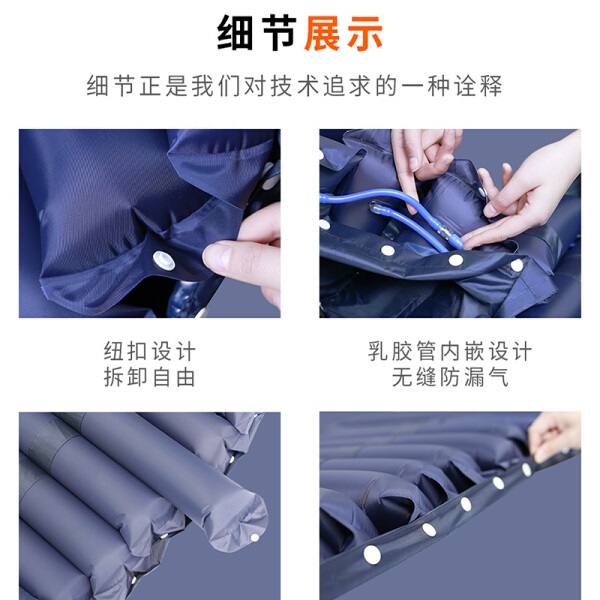 细节展示

细节正是我们对技术追求的一种诠释

纽扣设计
拆卸自由

乳胶管内嵌设计
无缝防漏气