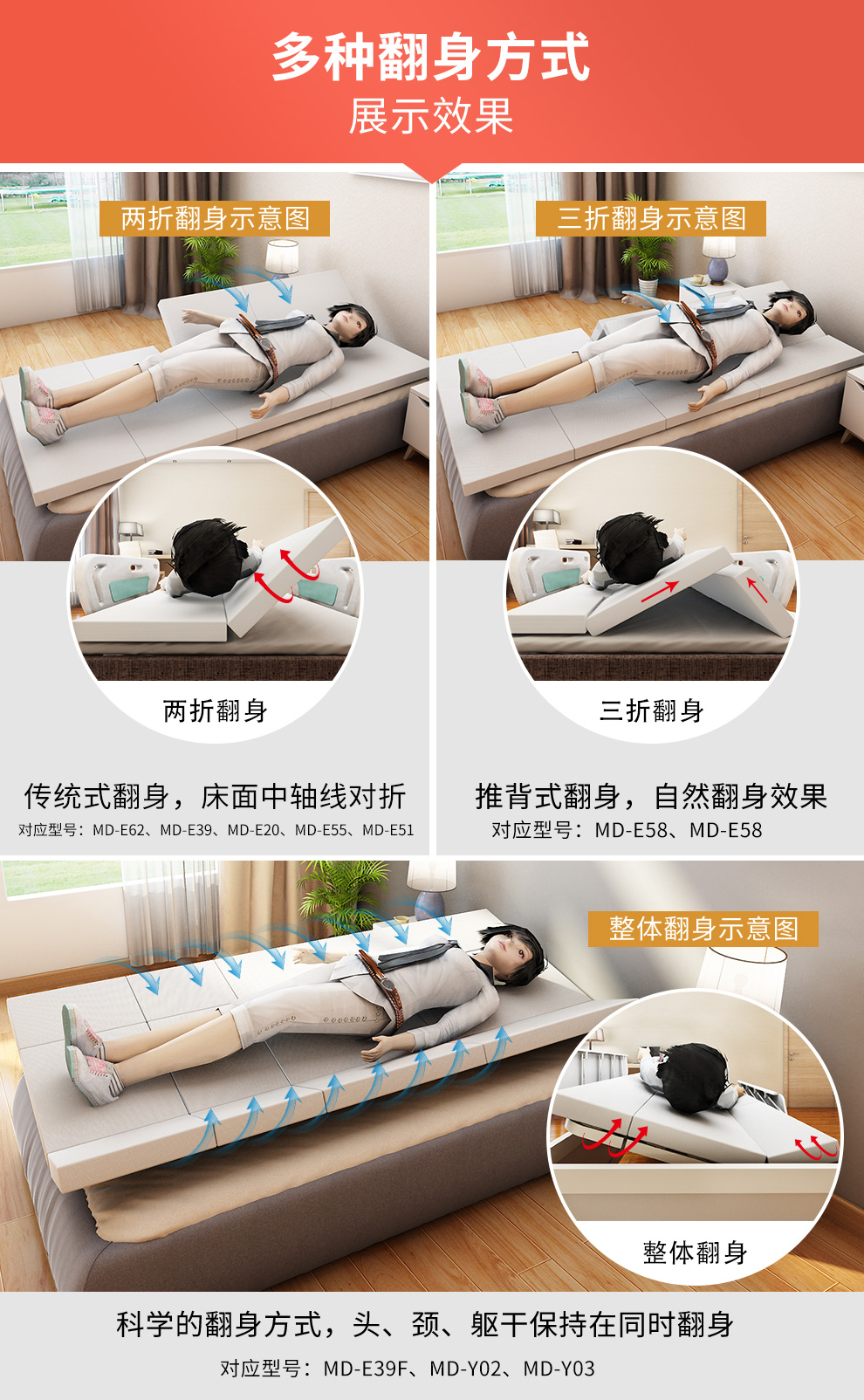 多种翻身方式
展示效果

两折翻身示意图

两折翻身

传统式翻身，床面中轴线对折
对应型号：MD-E62、MD-E39、MD-E20、MD-E55、MD-E51

三折翻身示意图

三折翻身

推背式翻身，自然翻身效果
对应型号：MD-E58、MD-E58

整体翻身示意图

整体翻身

科学的翻身方式，头、颈、躯干保持在同时翻身
对应型号：MD-E39F、MD-Y02、MD-Y03