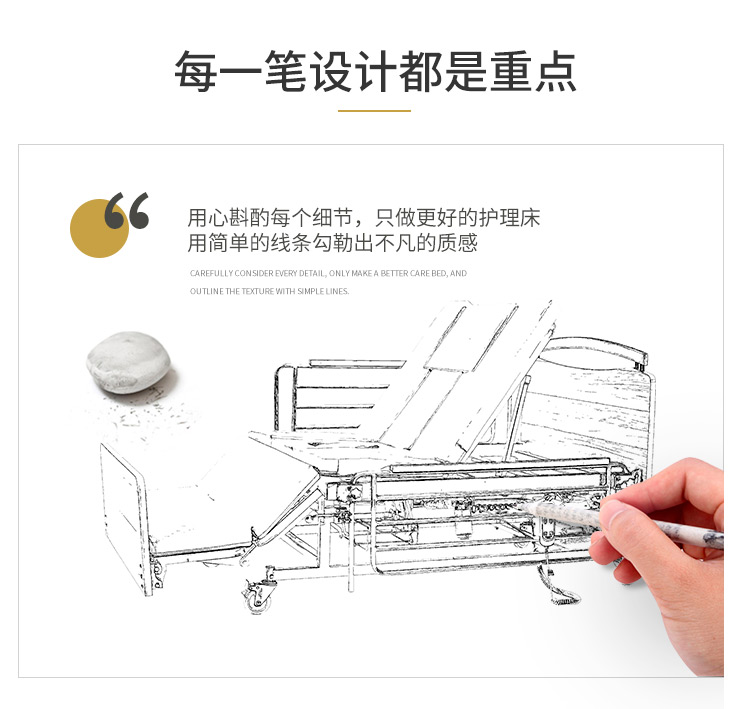 每一笔设计都是重点

“

用心斟酌每个细节，只做更好的护理床
用简单的线条勾勒出不凡的质感

CAREFULLY CONSIDER EVERY DETAIL, ONLY MAKE A BETTER CARE BED, AND OUTLINE THE TEXTURE WITH SIMPLE LINES.