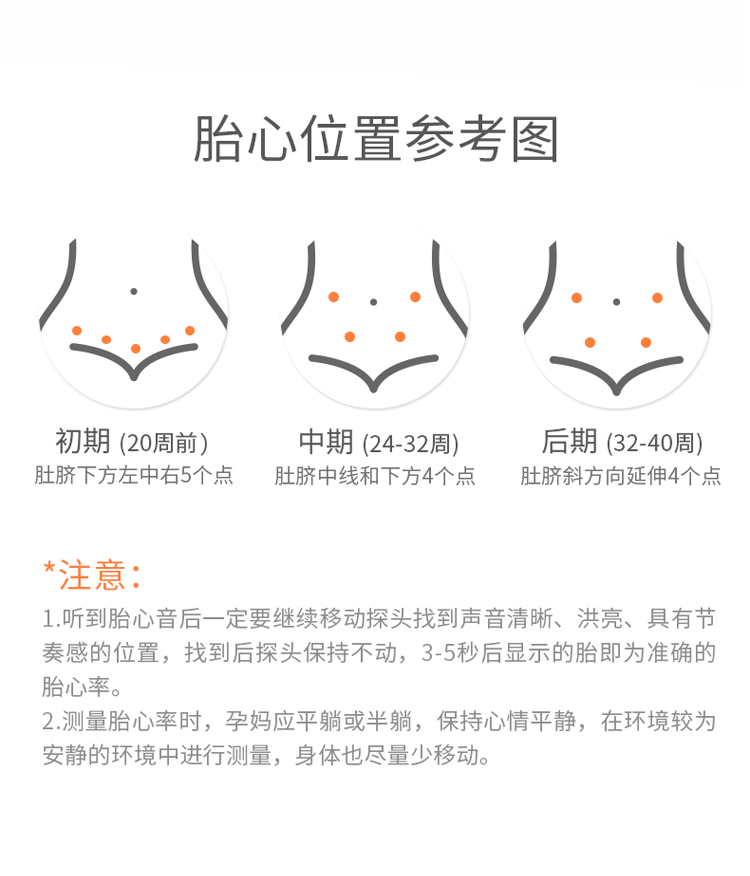 胎心位置参考图

初期 (20周前)
肚脐下方左中右5个点

中期 (24-32周)
肚脐中线和下方4个点

后期 (32-40周)
肚脐斜方向延伸4个点

*注意:
1.听到胎心音后一定要继续移动探头找到声音清晰、洪亮、具有节奏感的位置，找到后探头保持不动，3-5秒后显示的胎即为准确的胎心率。
2.测量胎心率时，孕妈应平躺或半躺，保持心情平静，在环境较为安静的环境中进行测量，身体也尽量少移动。