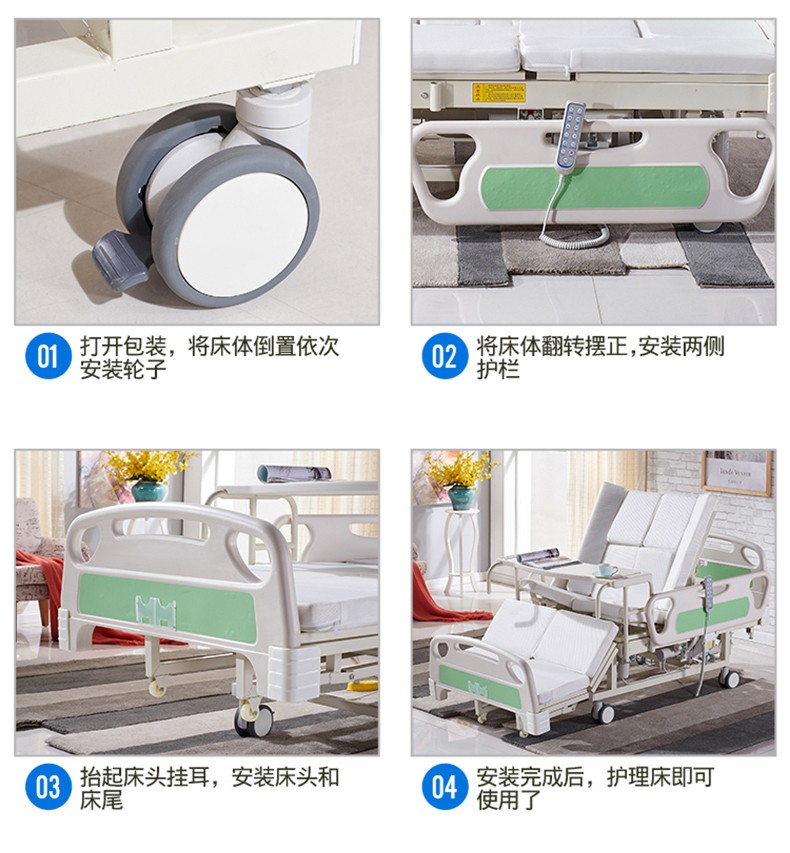 01 打开包装，将床体倒置依次安装轮子

02 将床体翻转摆正,安装两侧护栏

03 抬起床头挂耳，安装床头和床尾

04 安装完成后，护理床即可使用了