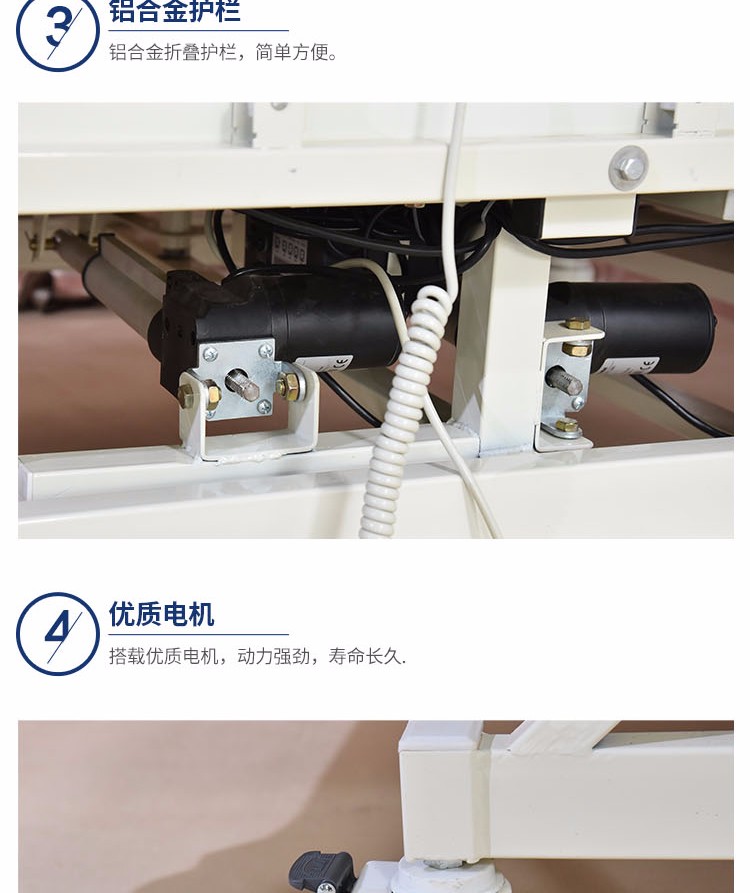 3
铝合金护栏
铝合金折叠护栏，简单方便。

4
优质电机
搭载优质电机，动力强劲，寿命长久.