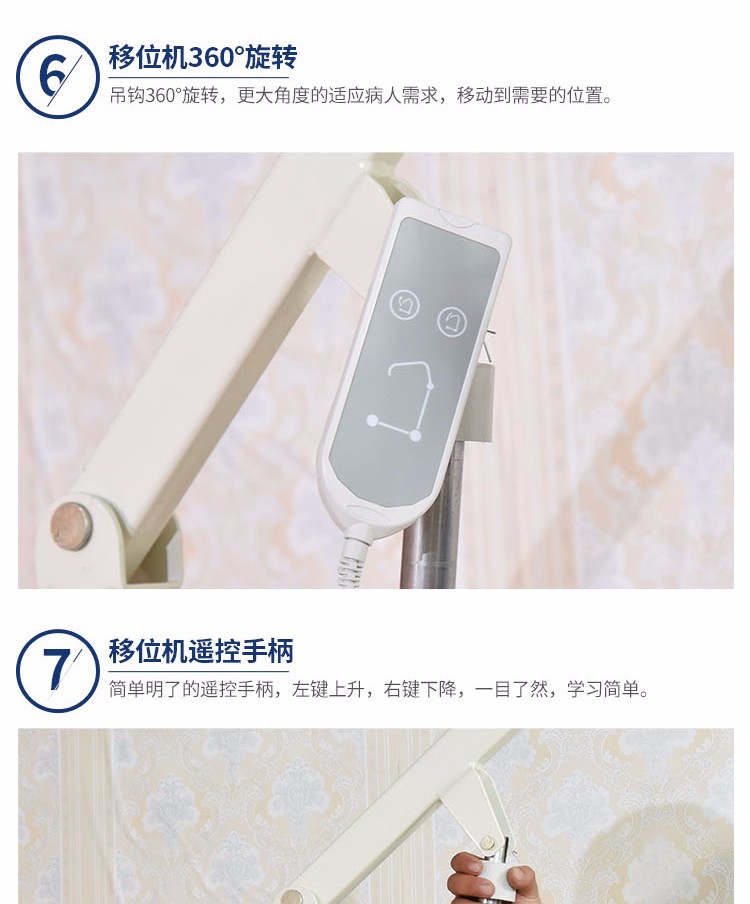 6

移位机360°旋转

吊钩360°旋转，更大角度的适应病人需求，移动到需要的位置。

7

移位机遥控手柄

简单明了的遥控手柄，左键上升，右键下降，一目了然，学习简单。