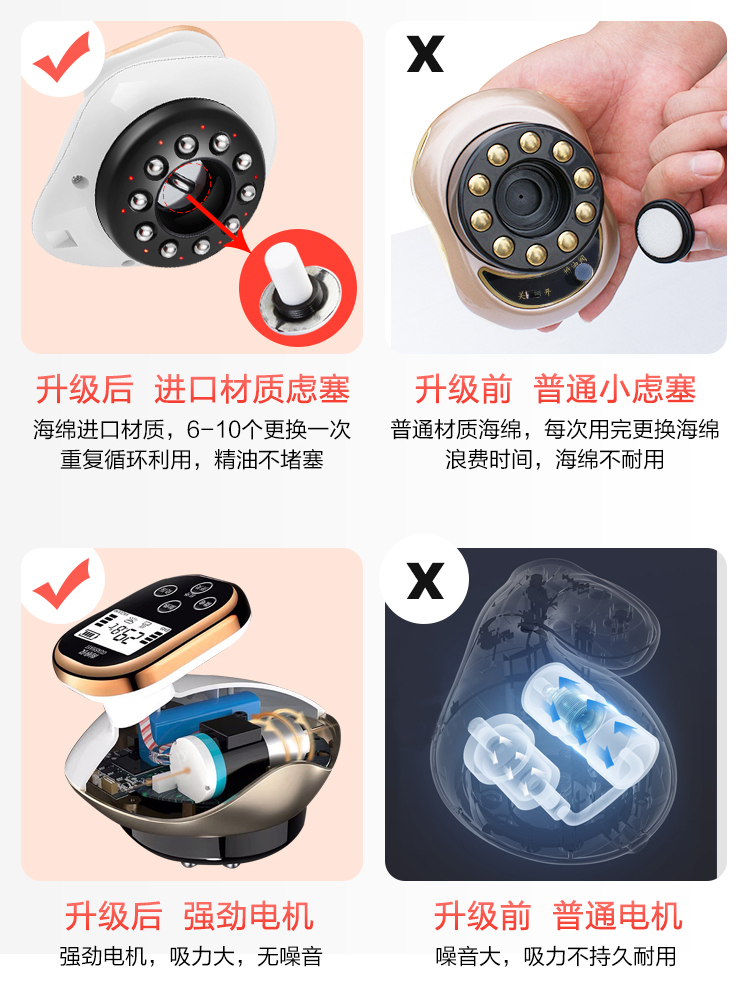 X

升级后 进口材质虑塞

海绵进口材质，6-10个更换一次
重复循环利用，精油不堵塞

升级前 普通小虑塞

普通材质海绵，每次用完更换海绵
浪费时间，海绵不耐用

X

升级后 强劲电机

强劲电机，吸力大，无噪音

升级前 普通电机

噪音大，吸力不持久耐用