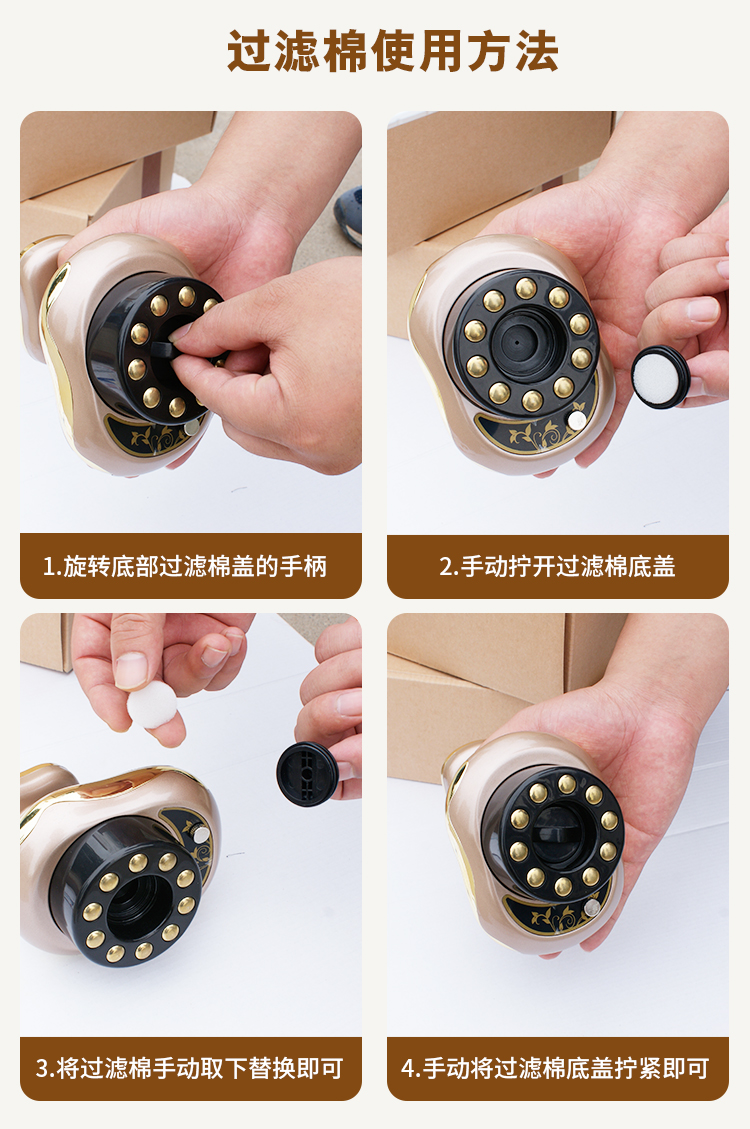 过滤棉使用方法

1.旋转底部过滤棉盖的手柄

2.手动拧开过滤棉底盖

3.将过滤棉手动取下替换即可

4.手动将过滤棉底盖拧紧即可