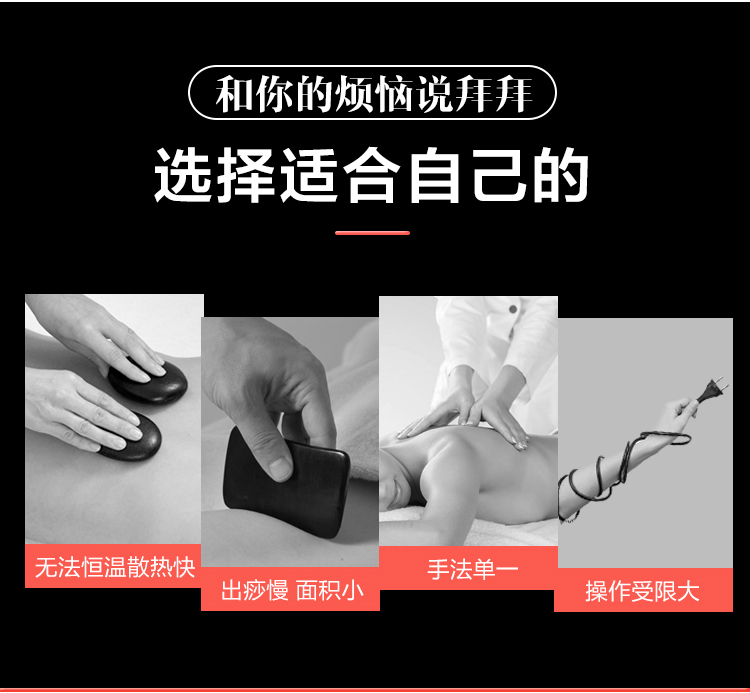 和你的烦恼说拜拜

选择适合自己的

无法恒温散热快

出痧慢 面积小

手法单一

操作受限大