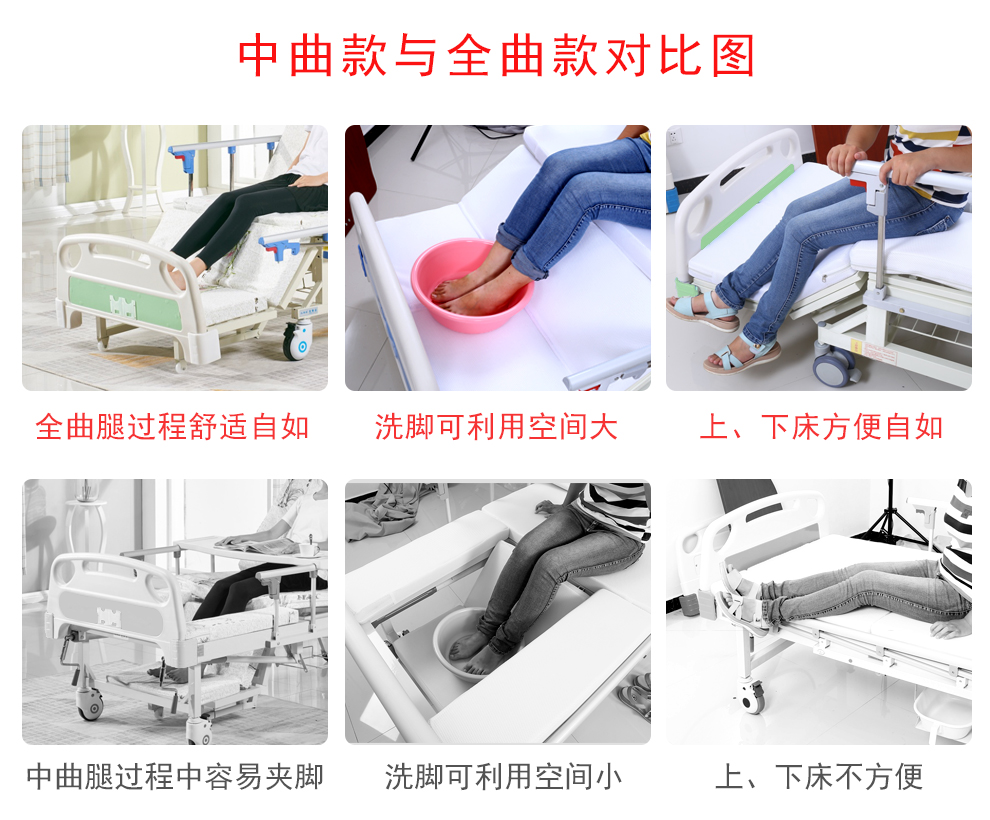 中曲款与全曲款对比图

全曲腿过程舒适自如

洗脚可利用空间大

上、下床方便自如

中曲腿过程中容易夹脚

洗脚可利用空间小

上、下床不方便