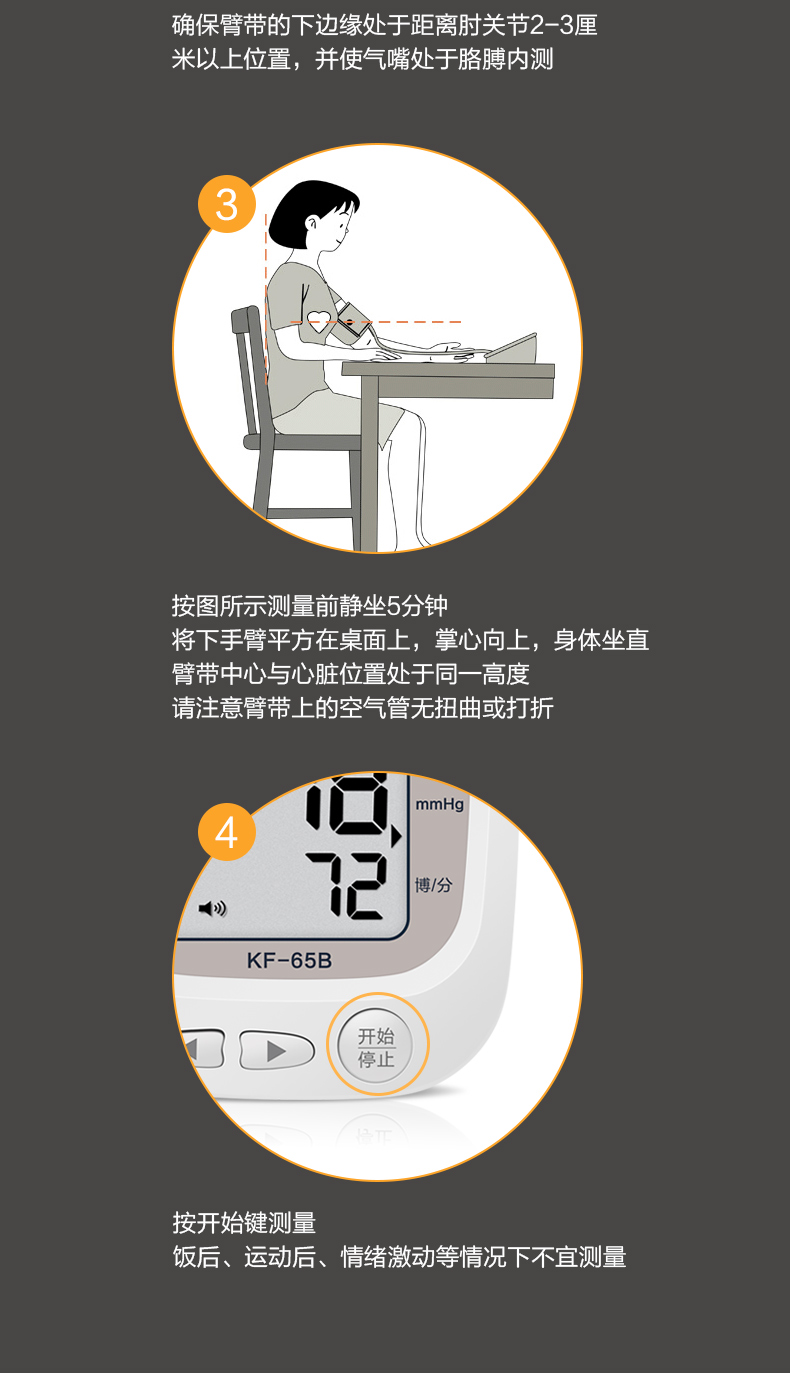 确保臂带的下边缘处于距离肘关节2-3厘米以上位置，并使气嘴处于胳膊内测

3

按图所示测量前静坐5分钟
将下手臂平方在桌面上，掌心向上，身体坐直
臂带中心与心脏位置处于同一高度
请注意臂带上的空气管无扭曲或打折

4

mmHg

72

博/分

KF-65B

开始
停止

按开始键测量
饭后、运动后、情绪激动等情况下不宜测量