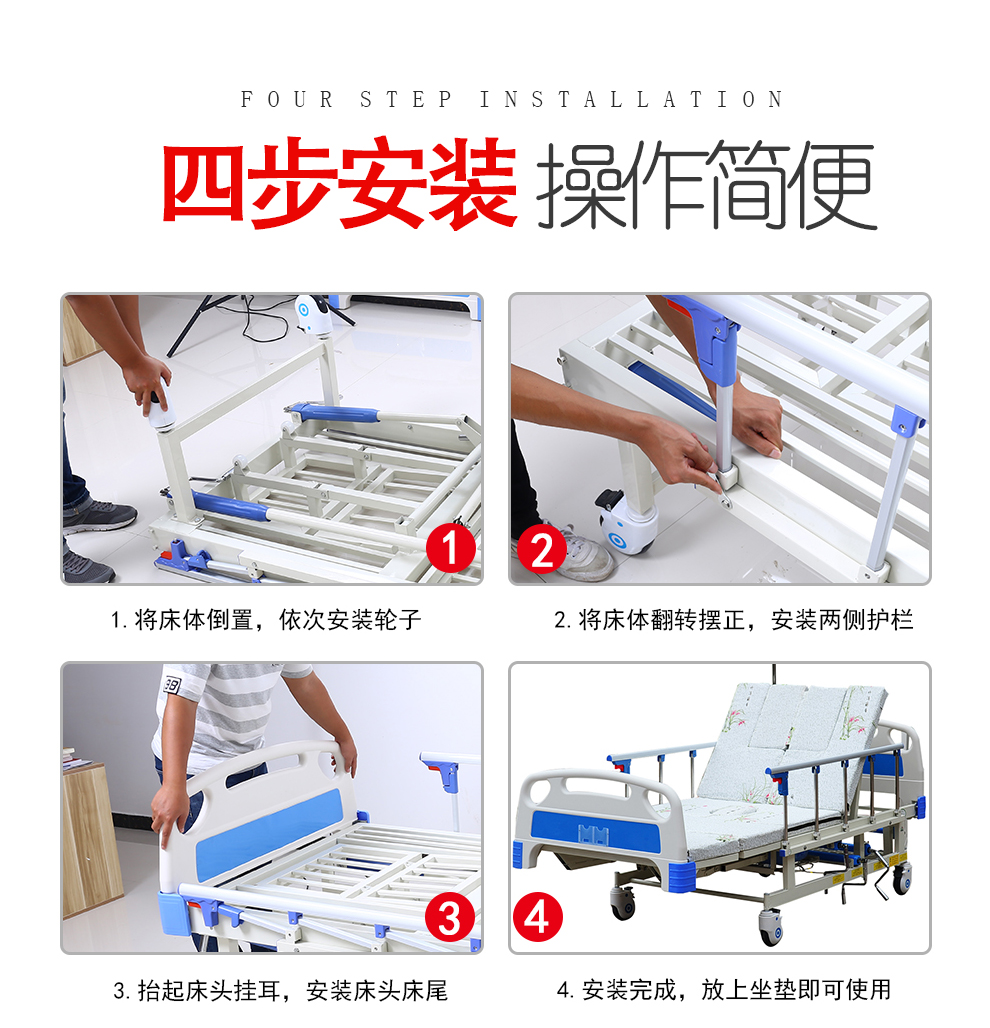 FOUR STEP INSTALLATION

四步安装 操作简便

1

1. 将床体倒置，依次安装轮子

2

2. 将床体翻转摆正，安装两侧护栏

3

3. 抬起床头挂耳，安装床头床尾

4

4. 安装完成，放上坐垫即可使用