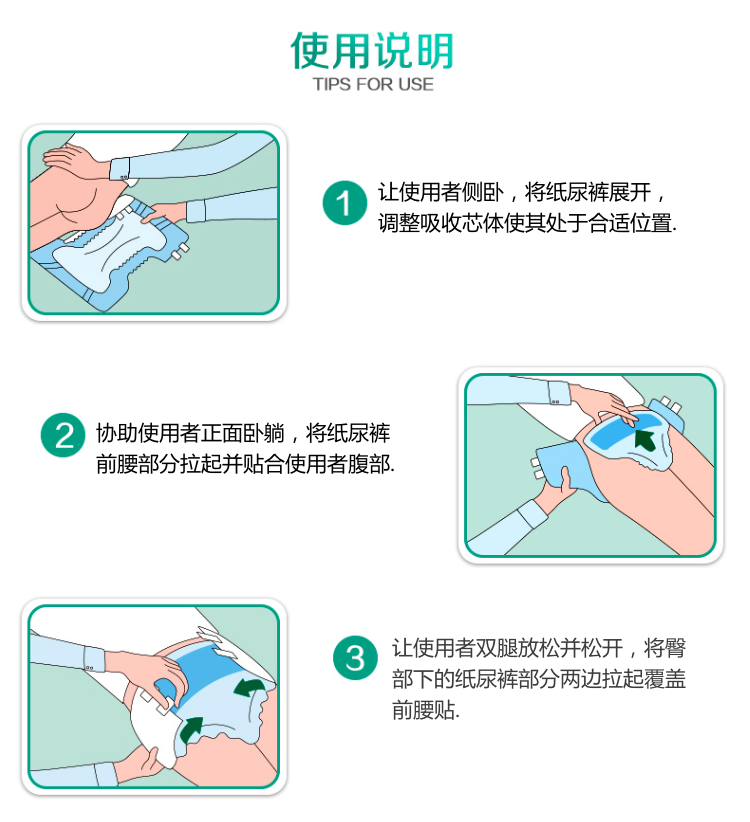 使用说明
TIPS FOR USE

1 让使用者侧卧，将纸尿裤展开，调整吸收芯体使其处于合适位置.

2 协助使用者正面卧躺，将纸尿裤前腰部分拉起并贴合使用者腹部.

3 让使用者双腿放松并松开，将臀部下的纸尿裤部分两边拉起覆盖前腰贴.