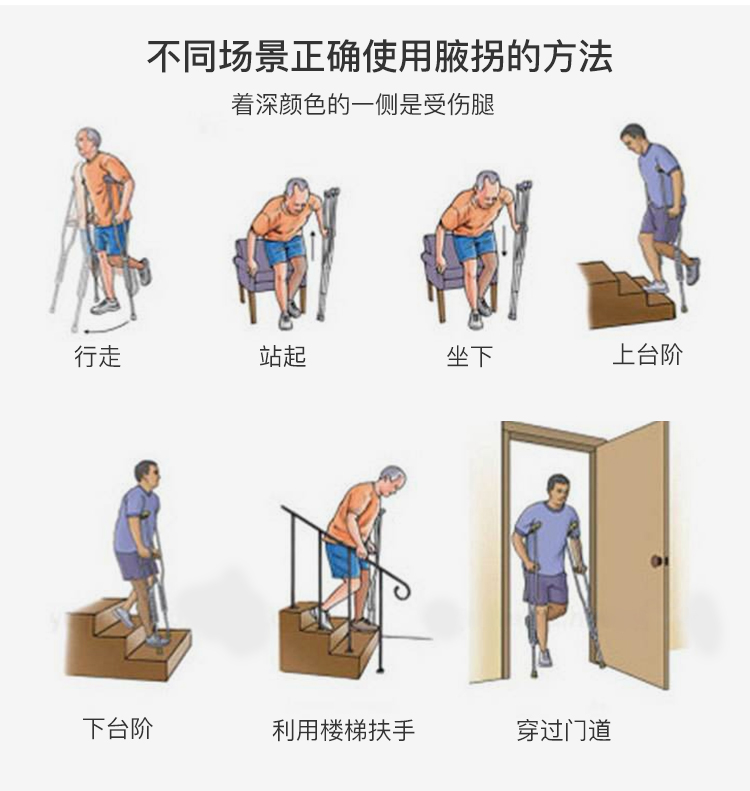 不同场景正确使用腋拐的方法

着深颜色的一侧是受伤腿

行走

站起

坐下

上台阶

下台阶

利用楼梯扶手

穿过门道