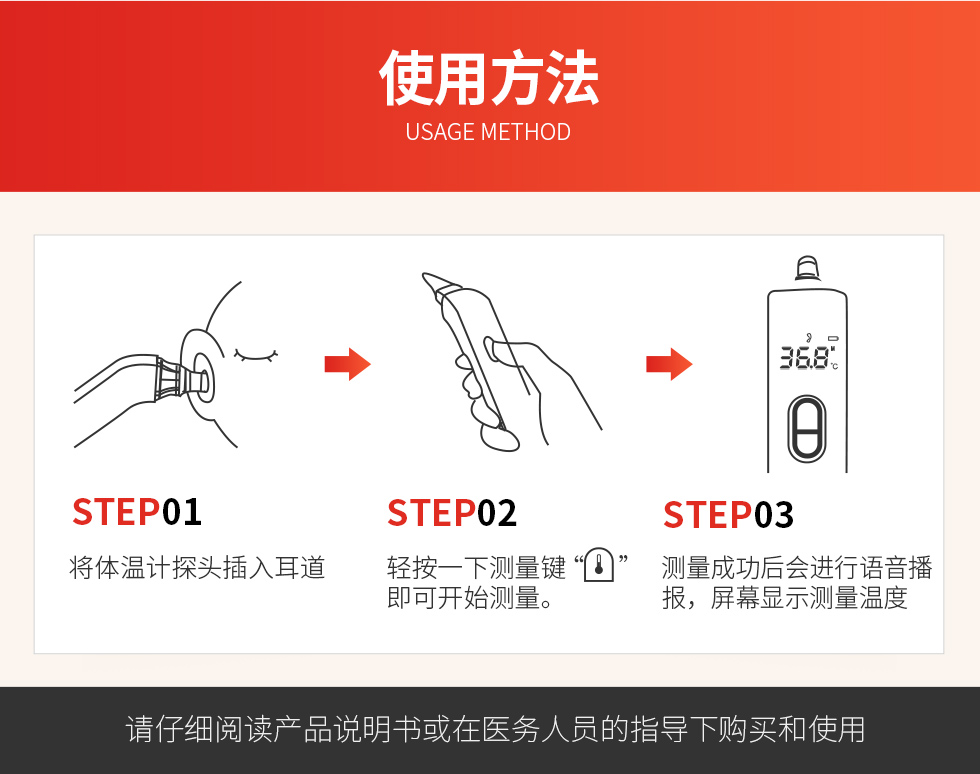 使用方法
USAGE METHOD

36.8 ℃

STEP01
将体温计探头插入耳道

STEP02
轻按一下测量键“ ”即可开始测量。

STEP03
测量成功后会进行语音播报，屏幕显示测量温度

请仔细阅读产品说明书或在医务人员的指导下购买和使用