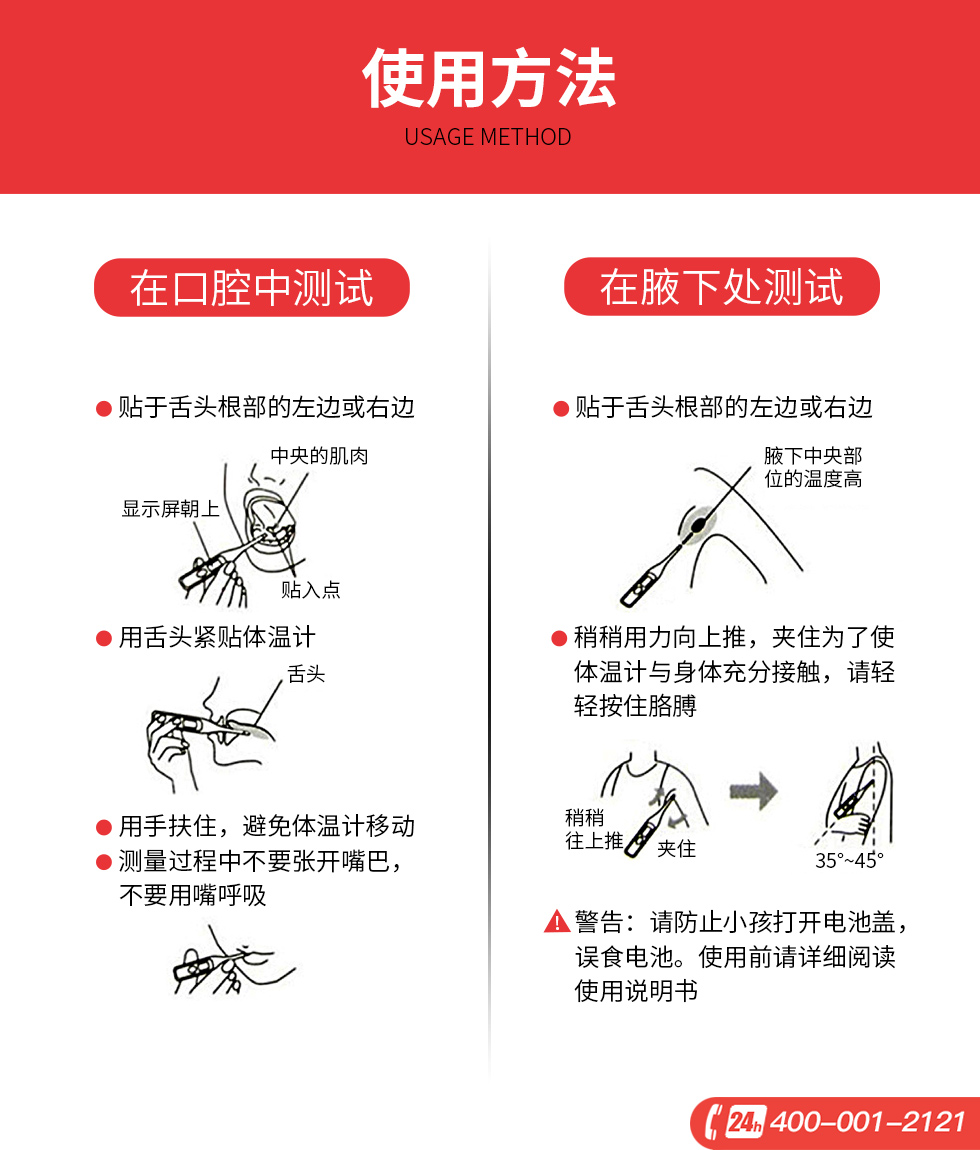 使用方法
USAGE METHOD

在口腔中测试

● 贴于舌头根部的左边或右边

中央的肌肉
显示屏朝上
贴入点

● 用舌头紧贴体温计

舌头

● 用手扶住，避免体温计移动
● 测量过程中不要张开嘴巴，不要用嘴呼吸

在腋下处测试

● 贴于舌头根部的左边或右边

腋下中央部位的温度高

● 稍稍用力向上推，夹住为了使体温计与身体充分接触，请轻轻按住胳膊

稍稍往上推
夹住
35°~45°

警告：请防止小孩打开电池盖，误食电池。使用前请详细阅读使用说明书

24h 400-001-2121