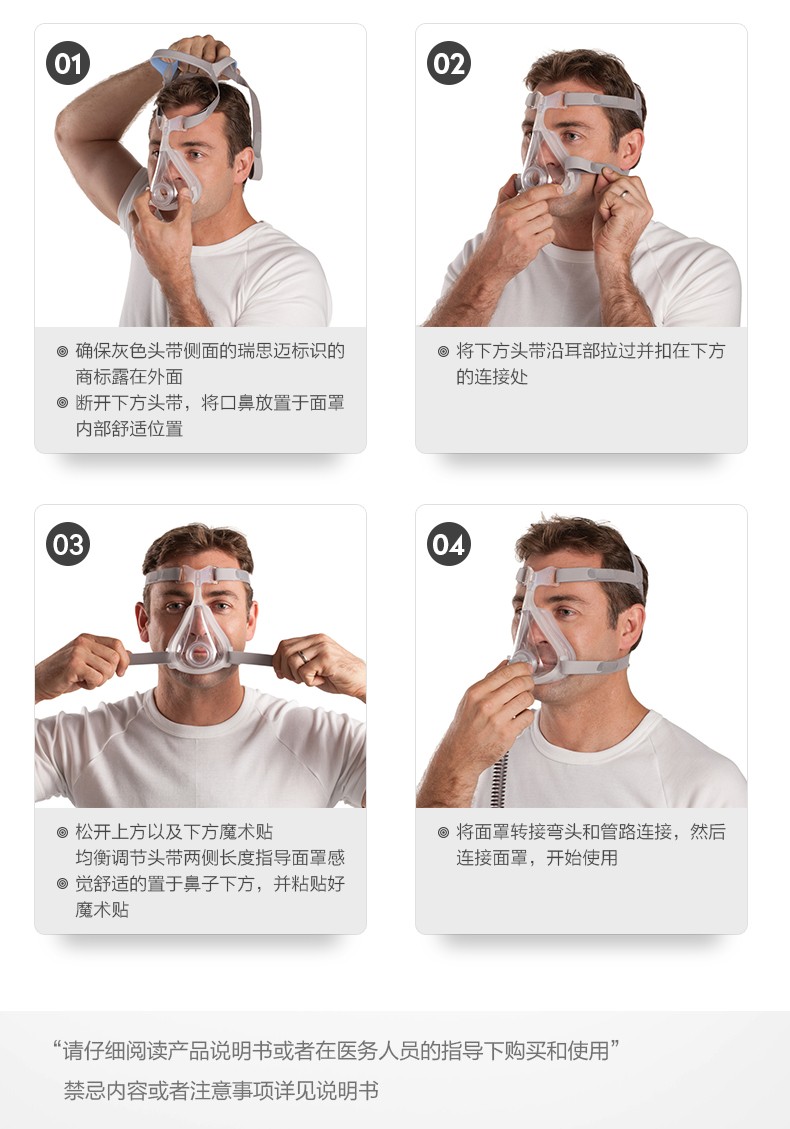 01

◎ 确保灰色头带侧面的瑞思迈标识的商标露在外面
◎ 断开下方头带，将口鼻放置于面罩内部舒适位置

02

◎ 将下方头带沿耳部拉过并扣在下方的连接处

03

◎ 松开上方以及下方魔术贴
均衡调节头带两侧长度指导面罩感
◎ 觉舒适的置于鼻子下方，并粘贴好魔术贴

04

◎ 将面罩转接弯头和管路连接，然后连接面罩，开始使用

“请仔细阅读产品说明书或者在医务人员的指导下购买和使用”
禁忌内容或者注意事项详见说明书