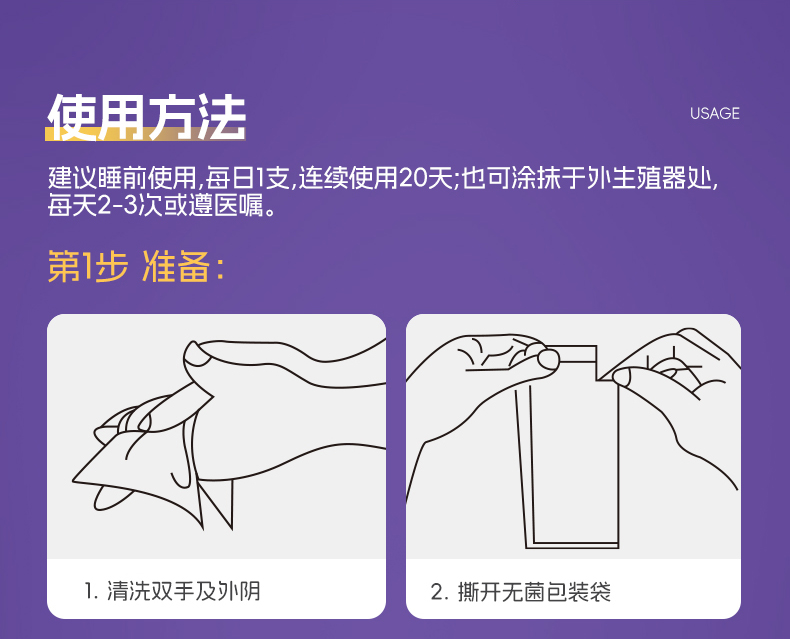 使用方法

USAGE

建议睡前使用,每日1支,连续使用20天;也可涂抹于外生殖器处,每天2-3次或遵医嘱。

第1步 准备:

1. 清洗双手及外阴

2. 撕开无菌包装袋