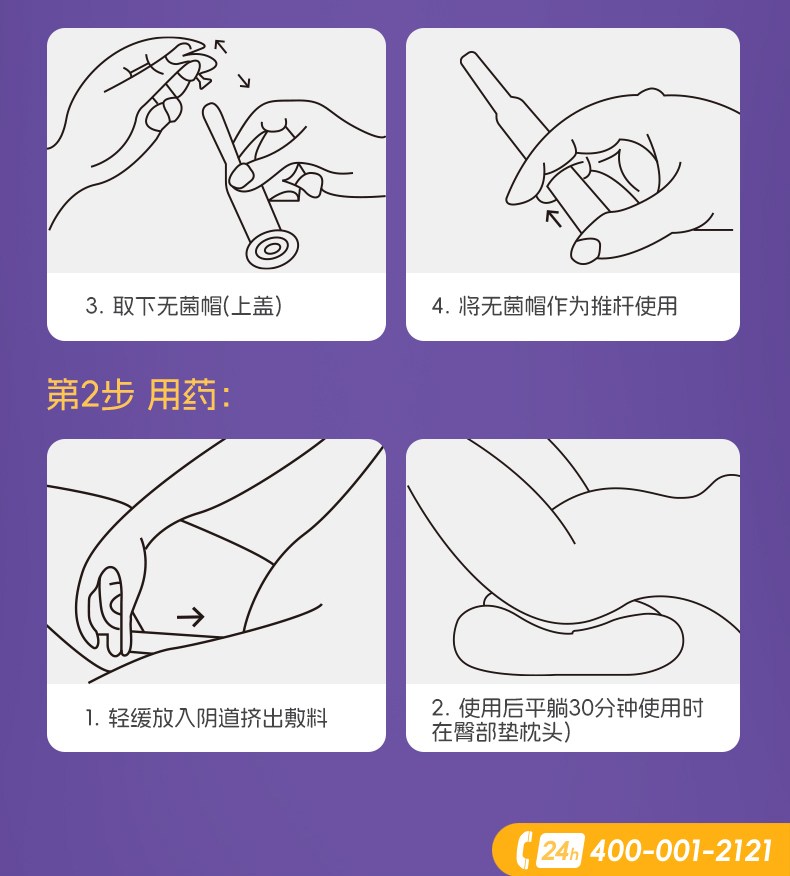 3. 取下无菌帽(上盖)

4. 将无菌帽作为推杆使用

第2步 用药:

1. 轻缓放入阴道挤出敷料

2. 使用后平躺30分钟使用时在臀部垫枕头)

24h 400-001-2121