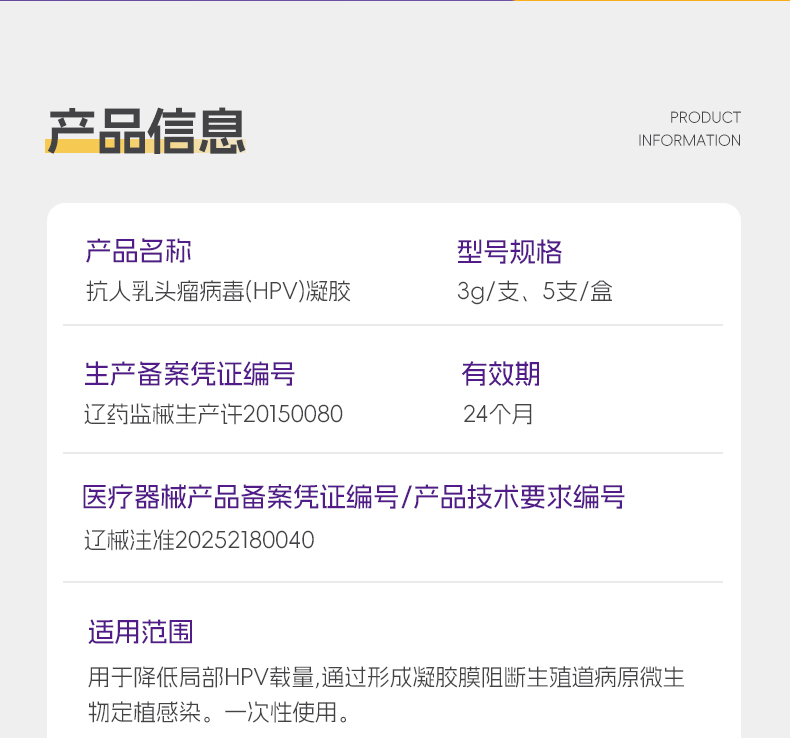 产品信息

PRODUCT
INFORMATION

产品名称
抗人乳头瘤病毒(HPV)凝胶

型号规格
3g/支、5支/盒

生产备案凭证编号
辽药监械生产许20150080

有效期
24个月

医疗器械产品备案凭证编号/产品技术要求编号
辽械注准20252180040

适用范围
用于降低局部HPV载量,通过形成凝胶膜阻断生殖道病原微生物定植感染。一次性使用。