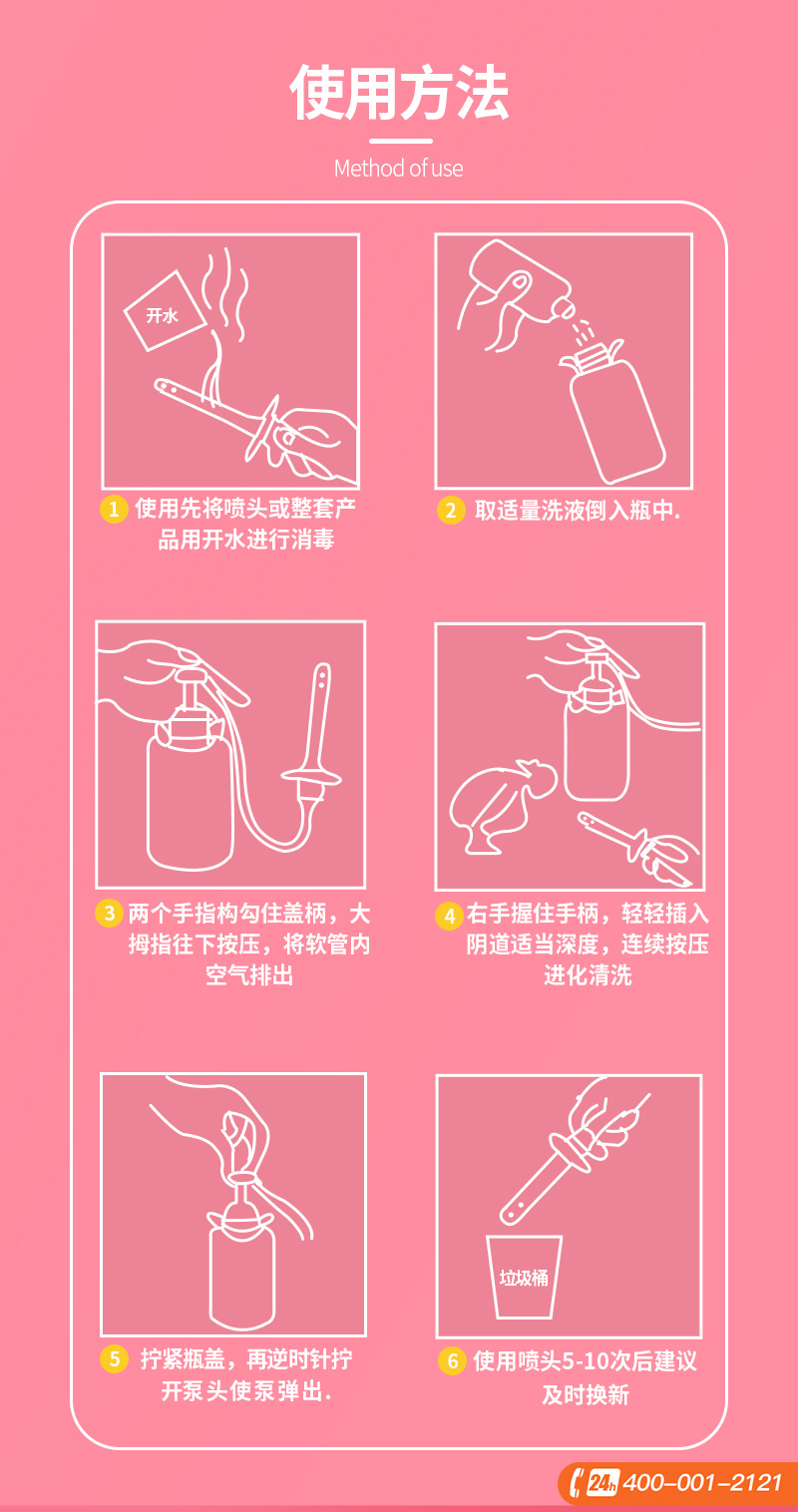 使用方法

Method of use

开水

1 使用先将喷头或整套产品用开水进行消毒

2 取适量洗液倒入瓶中.

3 两个手指构勾住盖柄，大拇指往下按压，将软管内空气排出

4 右手握住手柄，轻轻插入阴道适当深度，连续按压进化清洗

5 拧紧瓶盖，再逆时针拧开泵头使泵弹出.

垃圾桶

6 使用喷头5-10次后建议及时换新

24h 400-001-2121