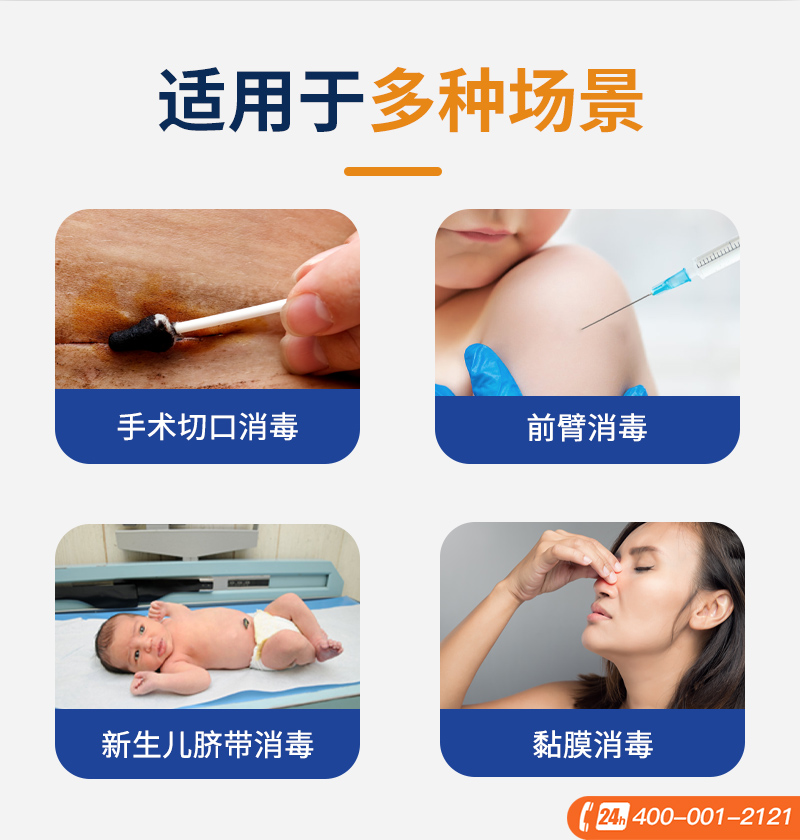 适用于多种场景

手术切口消毒

前臂消毒

新生儿脐带消毒

黏膜消毒

24h 400-001-2121