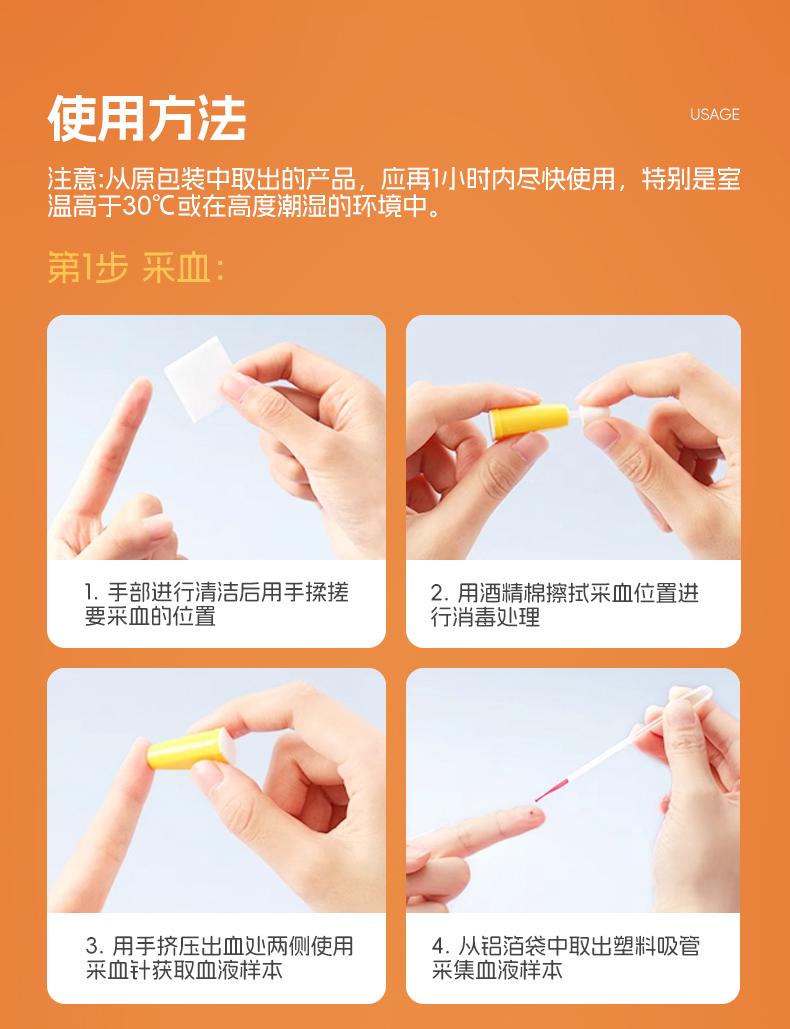 使用方法

USAGE

注意:从原包装中取出的产品，应再1小时内尽快使用，特别是室温高于30℃或在高度潮湿的环境中。

第1步 采血:

1. 手部进行清洁后用手揉搓要采血的位置

2. 用酒精棉擦拭采血位置进行消毒处理

3. 用手挤压出血处两侧使用采血针获取血液样本

4. 从铝箔袋中取出塑料吸管采集血液样本