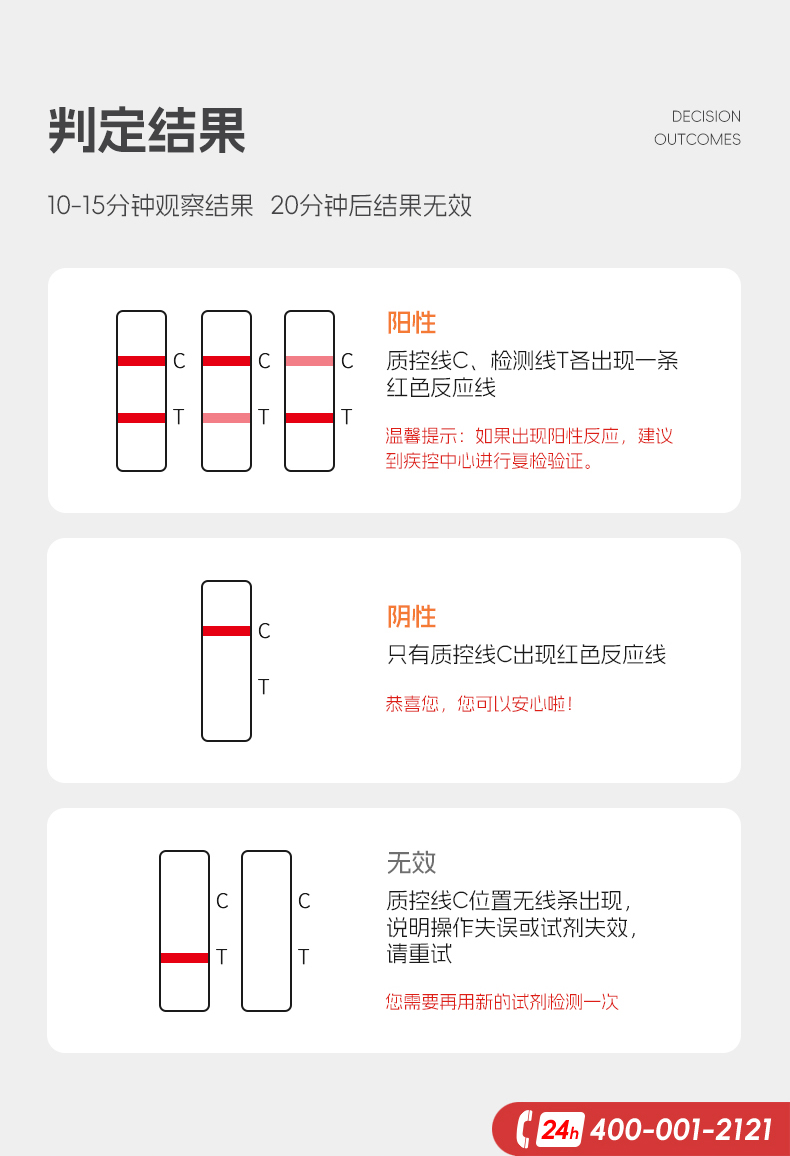 判定结果

DECISION OUTCOMES

10-15分钟观察结果 20分钟后结果无效

C
T
C
T
C
T

阳性
质控线C、检测线T各出现一条红色反应线

温馨提示：如果出现阳性反应，建议到疾控中心进行复检验证。

C
T

阴性
只有质控线C出现红色反应线

恭喜您，您可以安心啦！

C
T
C
T

无效
质控线C位置无线条出现，说明操作失误或试剂失效，请重试

您需要再用新的试剂检测一次

24h 400-001-2121