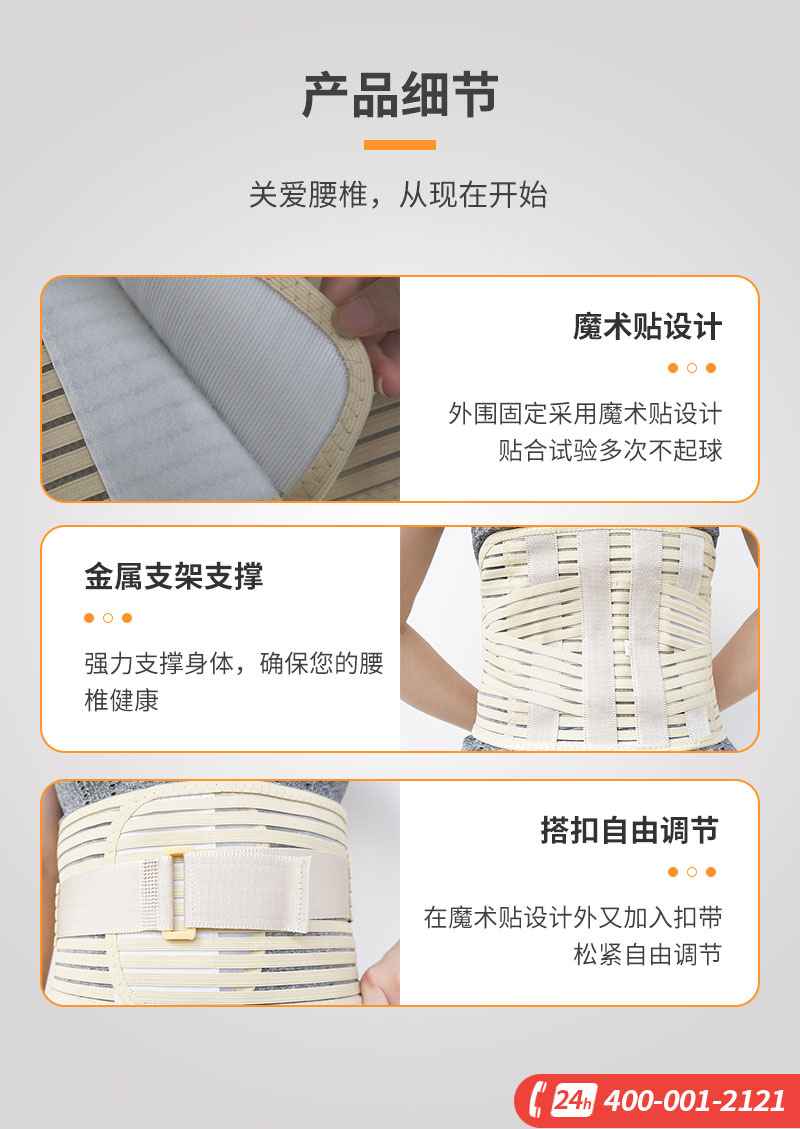 产品细节

关爱腰椎，从现在开始

魔术贴设计

外围固定采用魔术贴设计
贴合试验多次不起球

金属支架支撑

强力支撑身体，确保您的腰椎健康

搭扣自由调节

在魔术贴设计外又加入扣带
松紧自由调节

24h 400-001-2121