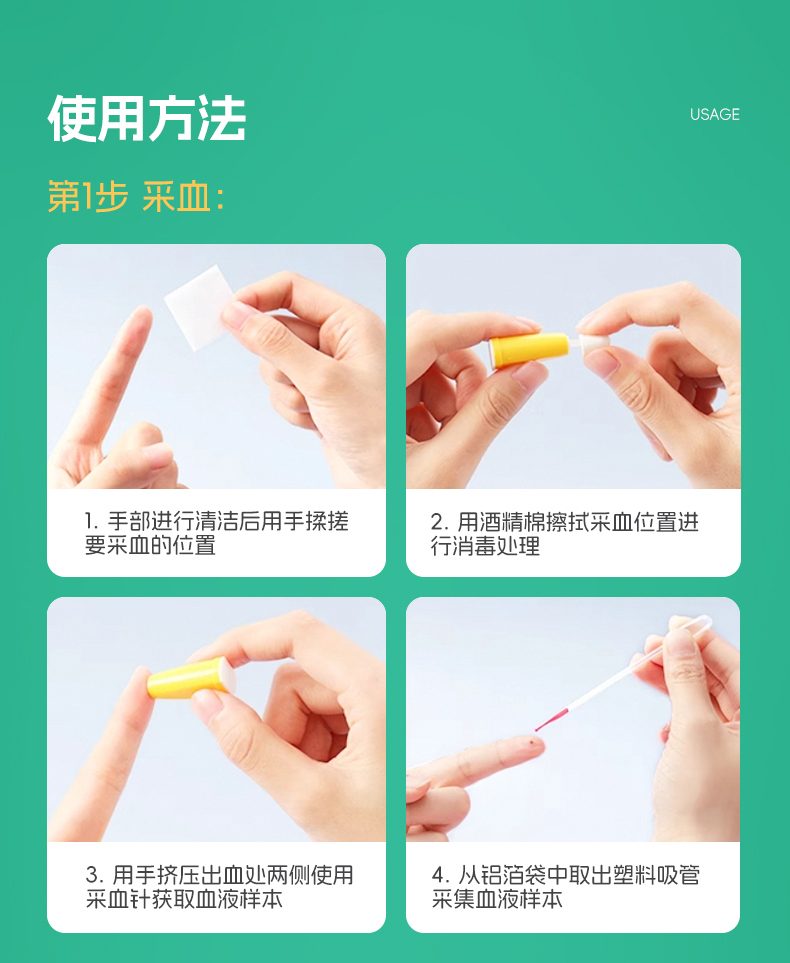 使用方法

USAGE

第1步 采血:

1. 手部进行清洁后用手揉搓要采血的位置

2. 用酒精棉擦拭采血位置进行消毒处理

3. 用手挤压出血处两侧使用采血针获取血液样本

4. 从铝箔袋中取出塑料吸管采集血液样本