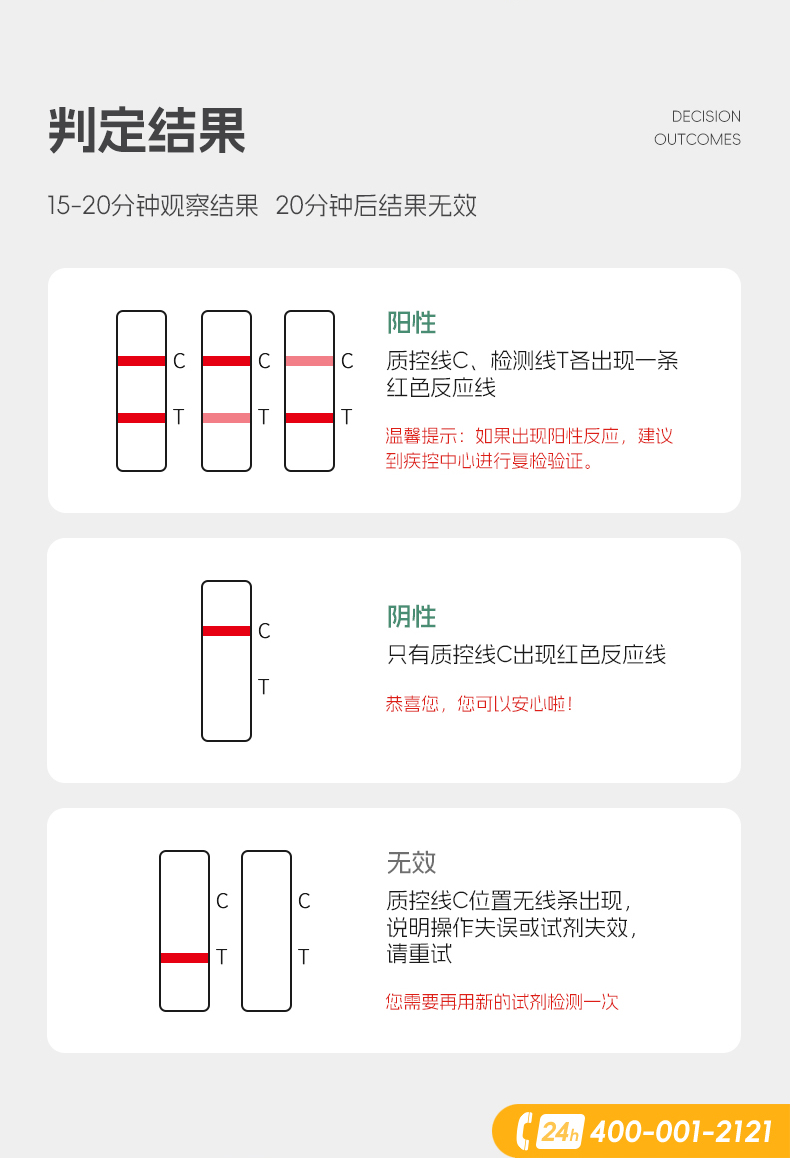 判定结果

DECISION OUTCOMES

15-20分钟观察结果　20分钟后结果无效

C
T
C
T
C
T

阳性

质控线C、检测线T各出现一条红色反应线

温馨提示：如果出现阳性反应，建议到疾控中心进行复检验证。

C
T

阴性

只有质控线C出现红色反应线

恭喜您，您可以安心啦！

C
T
C
T

无效

质控线C位置无线条出现，说明操作失误或试剂失效，请重试

您需要再用新的试剂检测一次

24h 400-001-2121