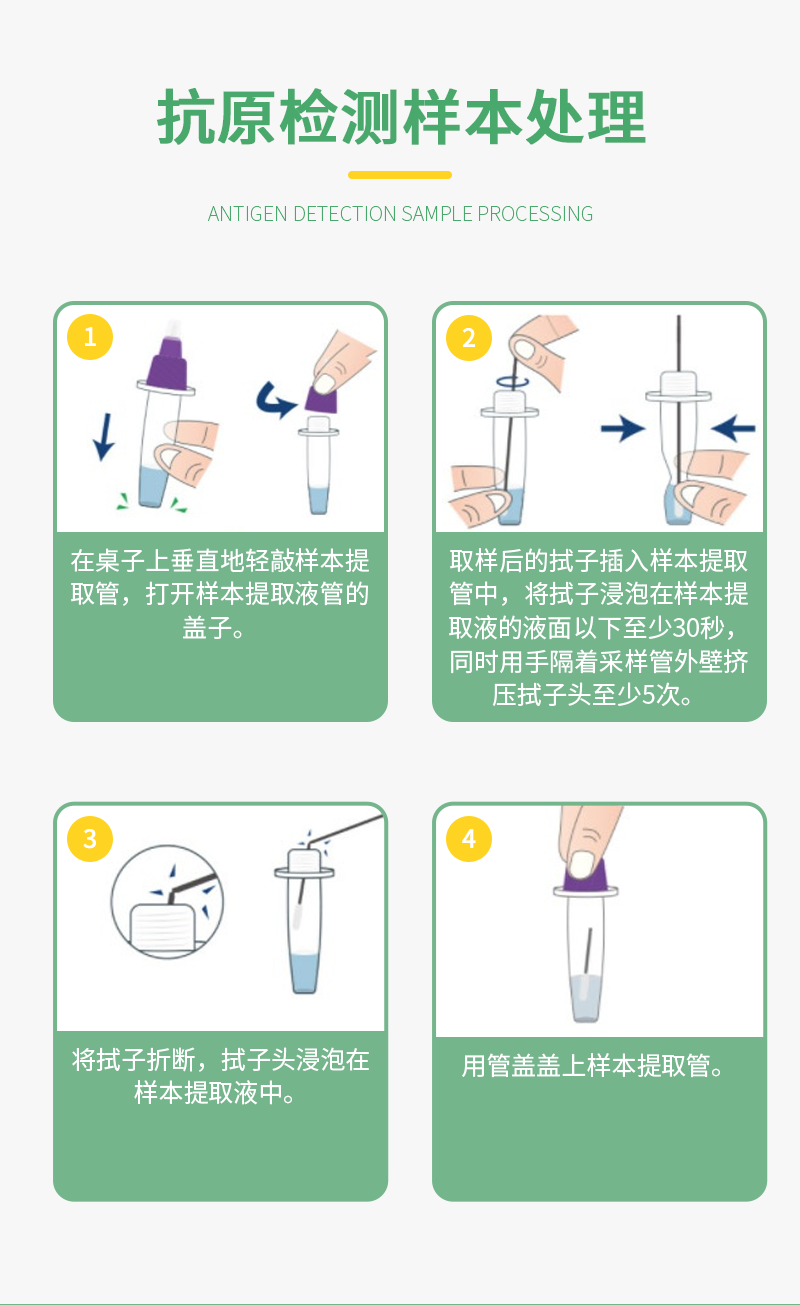 抗原检测样本处理

ANTIGEN DETECTION SAMPLE PROCESSING

1

在桌子上垂直地轻敲样本提取管，打开样本提取液管的盖子。

2

取样后的拭子插入样本提取管中，将拭子浸泡在样本提取液的液面以下至少30秒，同时用手隔着采样管外壁挤压拭子头至少5次。

3

将拭子折断，拭子头浸泡在样本提取液中。

4

用管盖盖上样本提取管。