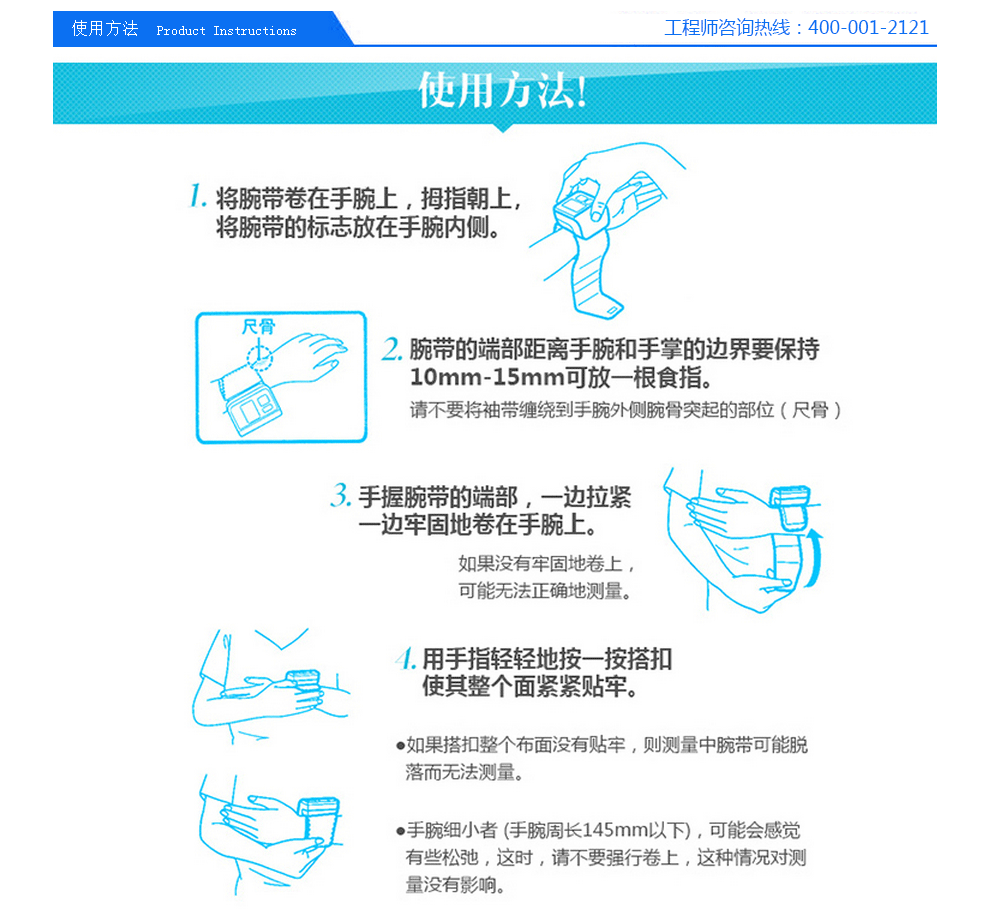 使用方法 Product Instructions

工程师咨询热线：400-001-2121

使用方法!

1. 将腕带卷在手腕上，拇指朝上，将腕带的标志放在手腕内侧。

尺骨

2. 腕带的端部距离手腕和手掌的边界要保持10mm-15mm可放一根食指。

请不要将袖带缠绕到手腕外侧腕骨突起的部位（尺骨）

3. 手握腕带的端部，一边拉紧一边牢固地卷在手腕上。

如果没有牢固地卷上，可能无法正确地测量。

4. 用手指轻轻地按一按搭扣使其整个面紧紧贴牢。

●如果搭扣整个布面没有贴牢，则测量中腕带可能脱落而无法测量。

●手腕细小者 (手腕周长145mm以下)，可能会感觉有些松弛，这时，请不要强行卷上，这种情况对测量没有影响。