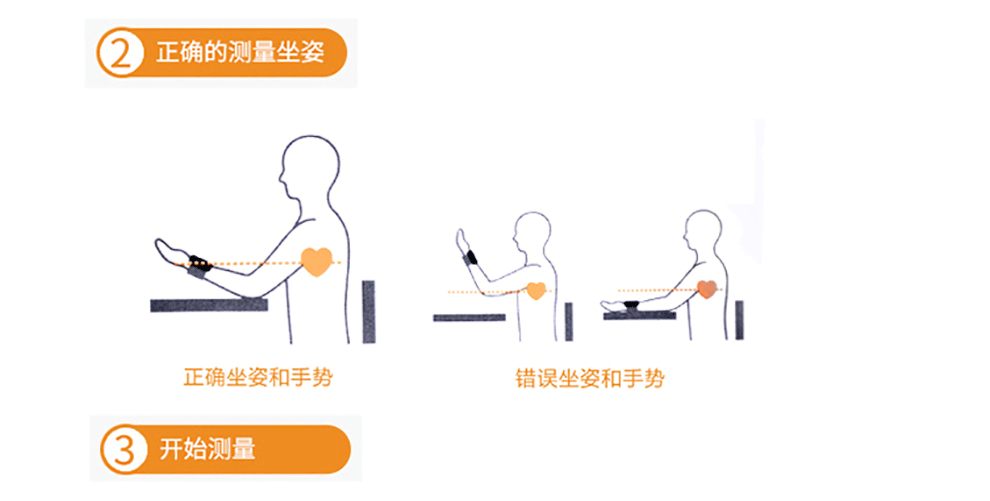 2 正确的测量坐姿

正确坐姿和手势

错误坐姿和手势

3 开始测量