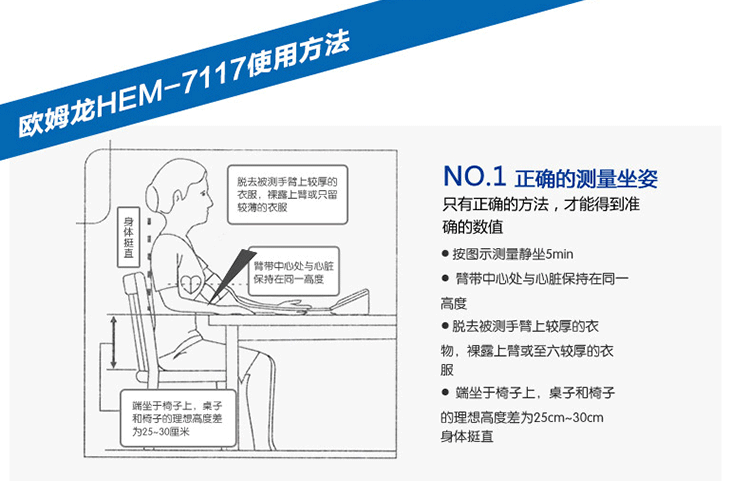 欧姆龙HEM-7117使用方法

脱去被测手臂上较厚的衣服，裸露上臂或只留较薄的衣服

身体挺直

臂带中心处与心脏保持在同一高度

端坐于椅子上，桌子和椅子的理想高度差为25~30厘米

NO.1 正确的测量坐姿

只有正确的方法，才能得到准确的数值

● 按图示测量静坐5min

● 臂带中心处与心脏保持在同一高度

● 脱去被测手臂上较厚的衣物，裸露上臂或至六较厚的衣服

● 端坐于椅子上，桌子和椅子的理想高度差为25cm~30cm 身体挺直