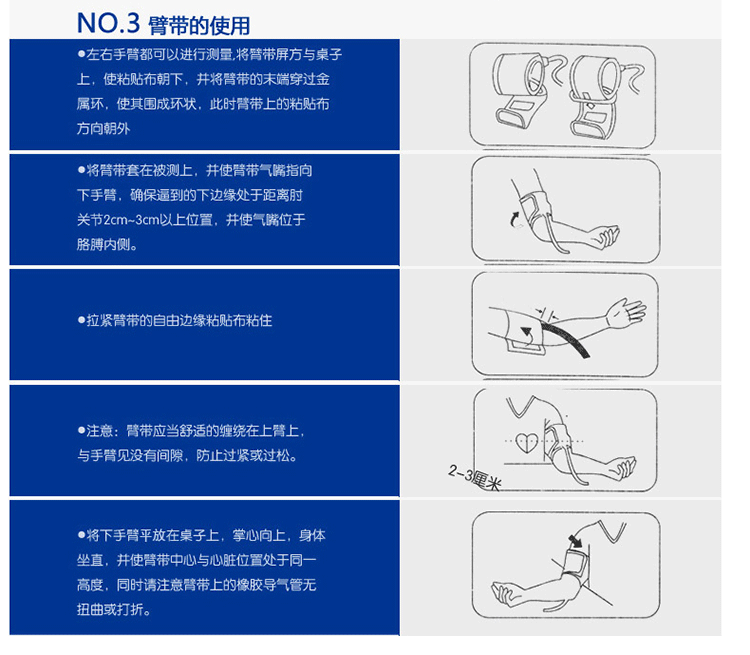 NO.3 臂带的使用

●左右手臂都可以进行测量,将臂带屏方与桌子上，使粘贴布朝下，并将臂带的末端穿过金属环，使其围成环状，此时臂带上的粘贴布方向朝外

●将臂带套在被测上，并使臂带气嘴指向下手臂，确保逼到的下边缘处于距离肘关节2cm~3cm以上位置，并使气嘴位于胳膊内侧。

●拉紧臂带的自由边缘粘贴布粘住

●注意：臂带应当舒适的缠绕在上臂上，与手臂见没有间隙，防止过紧或过松。

2~3厘米

●将下手臂平放在桌子上，掌心向上，身体坐直，并使臂带中心与心脏位置处于同一高度，同时请注意臂带上的橡胶导气管无扭曲或打折。