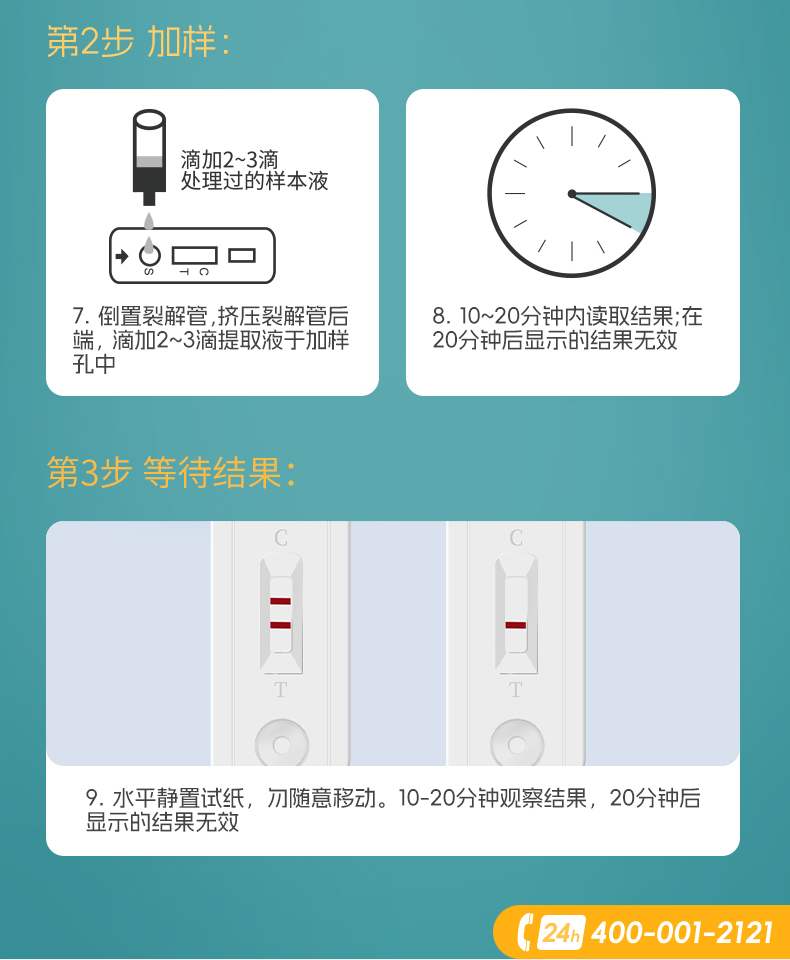 第2步 加样：

滴加2~3滴
处理过的样本液

S T C

7. 倒置裂解管，挤压裂解管后端，滴加2~3滴提取液于加样孔中

8. 10~20分钟内读取结果;在20分钟后显示的结果无效

第3步 等待结果：

C
T

C
T

9. 水平静置试纸，刃随意移动。10-20分钟观察结果，20分钟后显示的结果无效

24h 400-001-2121