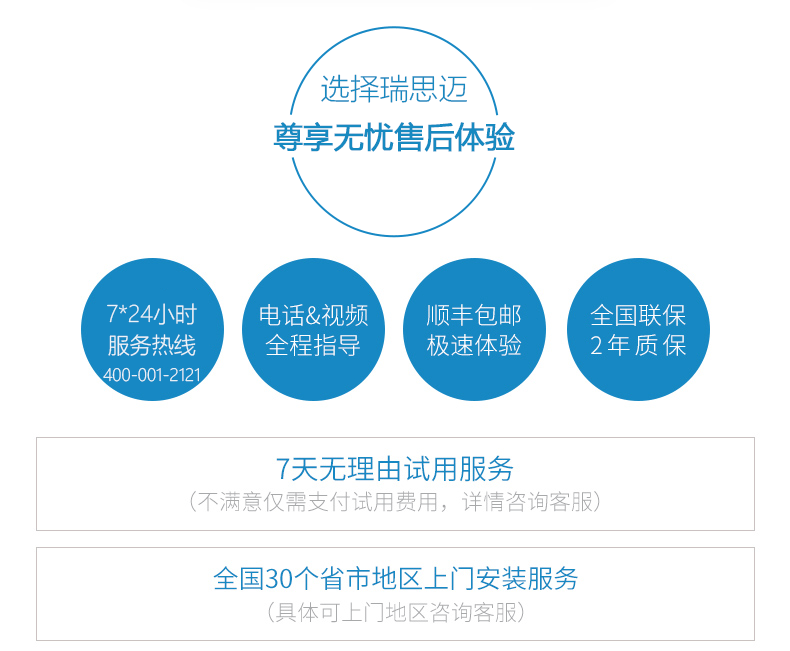 选择瑞思迈
尊享无忧售后体验

7*24小时
服务热线
400-001-2121

电话&视频
全程指导

顺丰包邮
极速体验

全国联保
2年质保

7天无理由试用服务
（不满意仅需支付试用费用，详情咨询客服）

全国30个省市地区上门安装服务
（具体可上门地区咨询客服）