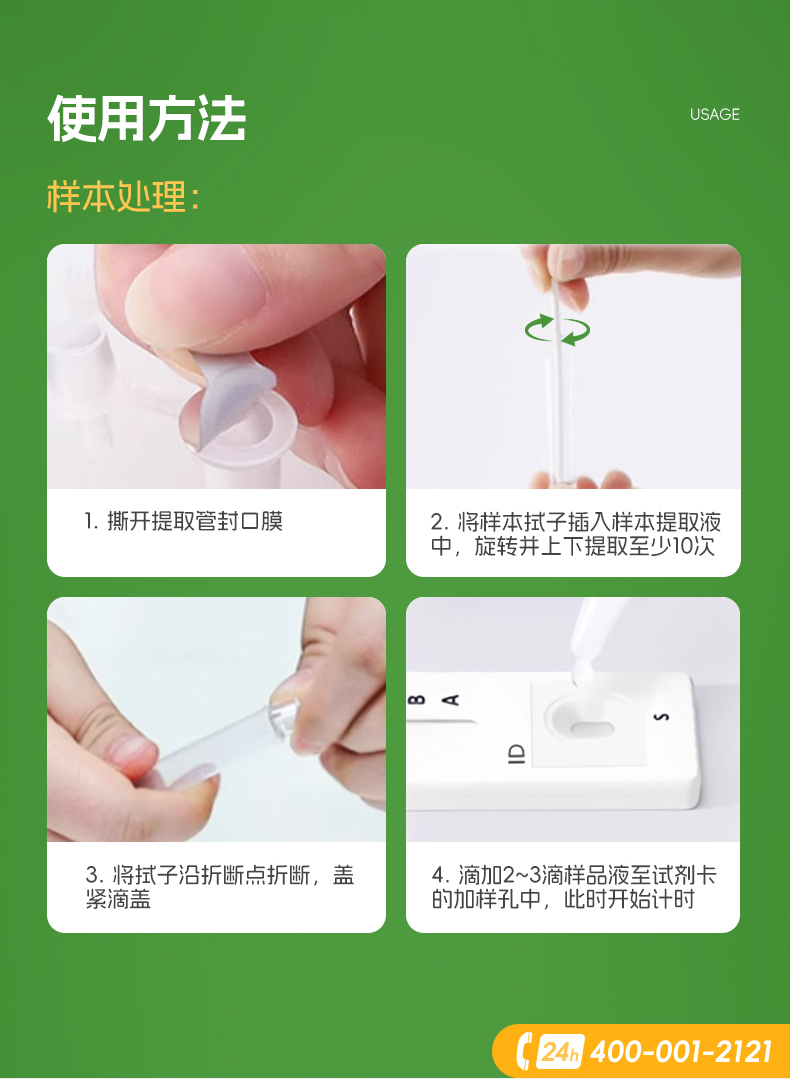 使用方法

USAGE

样本处理：

1. 撕开提取管封口膜

2. 将样本拭子插入样本提取液中，旋转并上下提取至少10次

3. 将拭子沿折断点折断，盖紧滴盖

B A ID S

4. 滴加2~3滴样品液至试剂卡的加样孔中，此时开始计时

24h 400-001-2121