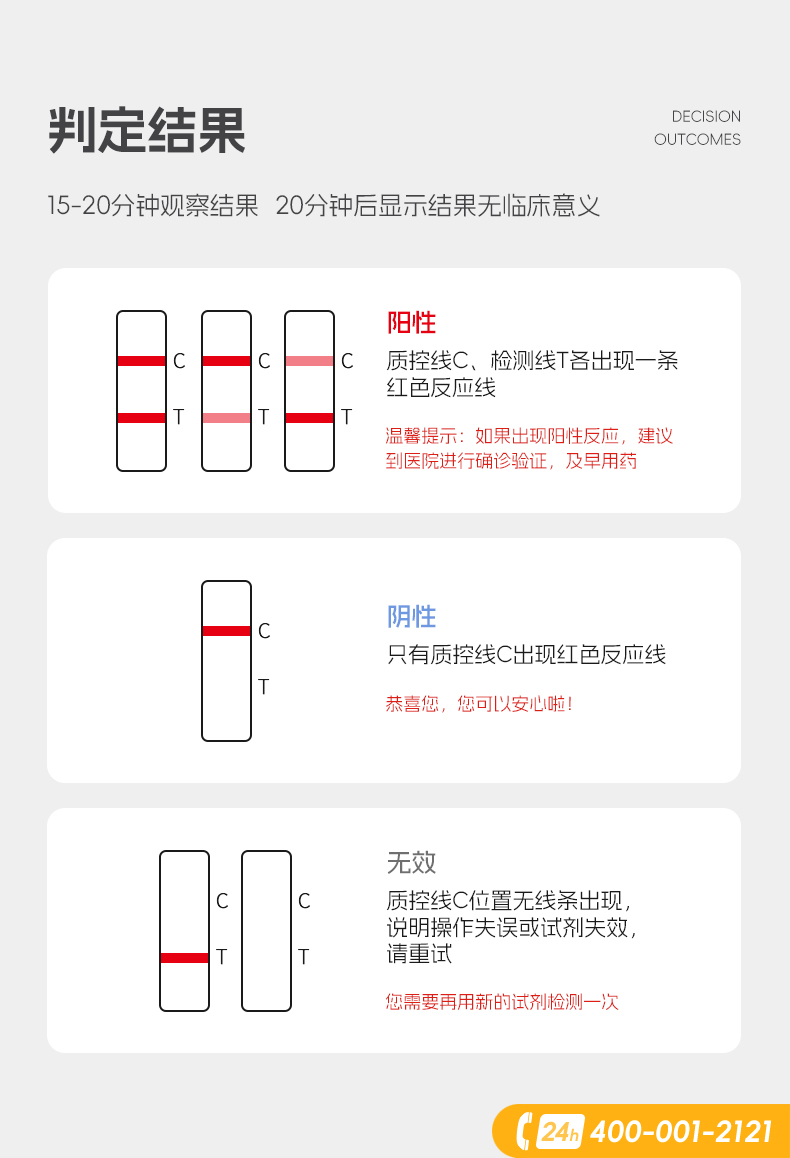 判定结果

DECISION
OUTCOMES

15-20分钟观察结果 20分钟后显示结果无临床意义

C
T
C
T
C
T

阳性

质控线C、检测线T各出现一条红色反应线

温馨提示：如果出现阳性反应，建议到医院进行确诊验证，及早用药

C
T

阴性

只有质控线C出现红色反应线

恭喜您，您可以安心啦！

C
T
C
T

无效

质控线C位置无线条出现，说明操作失误或试剂失效，请重试

您需要再用新的试剂检测一次

24h 400-001-2121