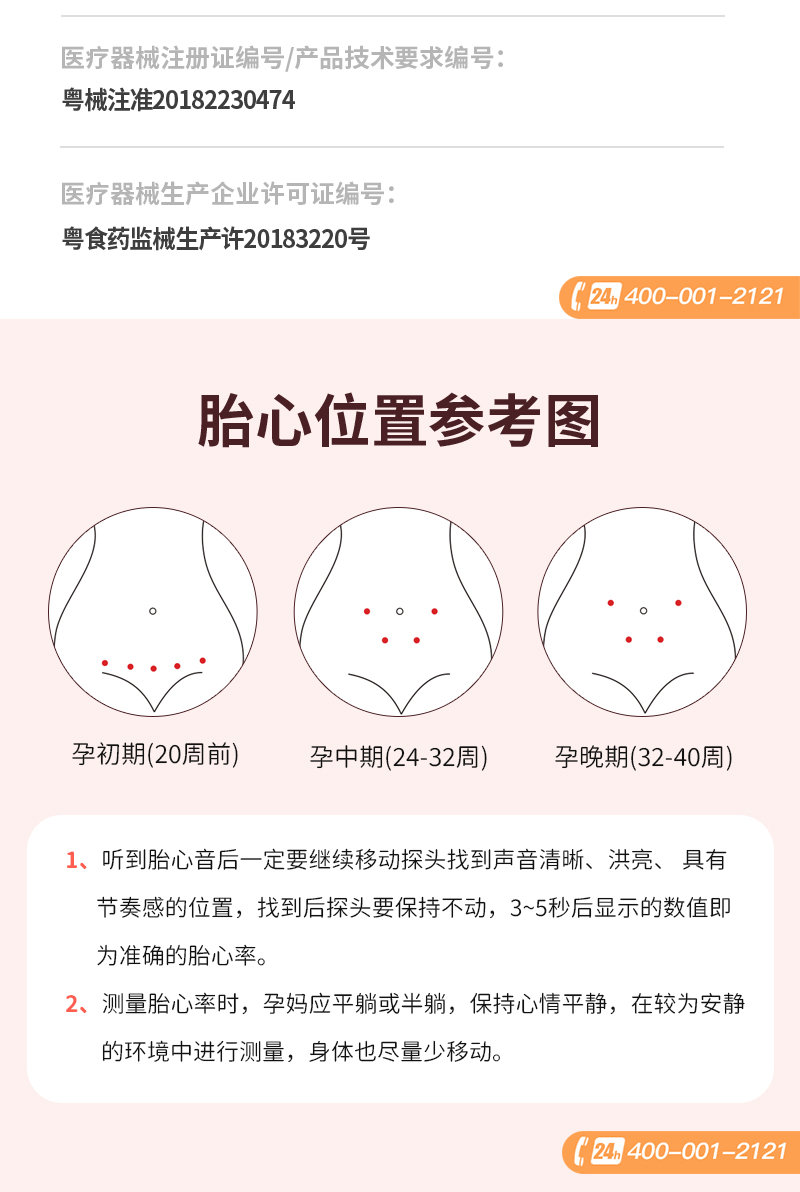 医疗器械注册证编号/产品技术要求编号：
粤械注准20182230474

医疗器械生产企业许可证编号：
粤食药监械生产许20183220号

24h 400-001-2121

胎心位置参考图

孕初期(20周前)

孕中期(24-32周)

孕晚期(32-40周)

1、听到胎心音后一定要继续移动探头找到声音清晰、洪亮、具有节奏感的位置，找到后探头要保持不动，3~5秒后显示的数值即为准确的胎心率。

2、测量胎心率时，孕妈应平躺或半躺，保持心情平静，在较为安静的环境中进行测量，身体也尽量少移动。

24h 400-001-2121