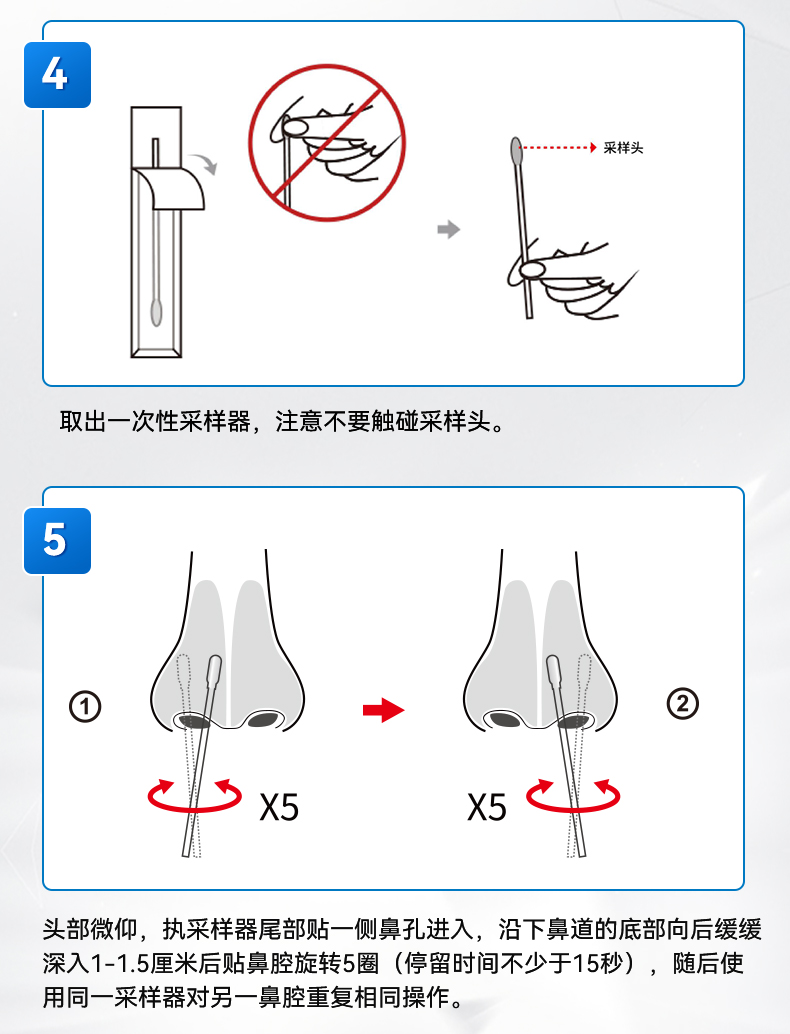 4

采样头

取出一次性采样器，注意不要触碰采样头。

5

①

X5

X5

②

头部微仰，执采样器尾部贴一侧鼻孔进入，沿下鼻道的底部向后缓缓深入1-1.5厘米后贴鼻腔旋转5圈（停留时间不少于15秒），随后使用同一采样器对另一鼻腔重复相同操作。