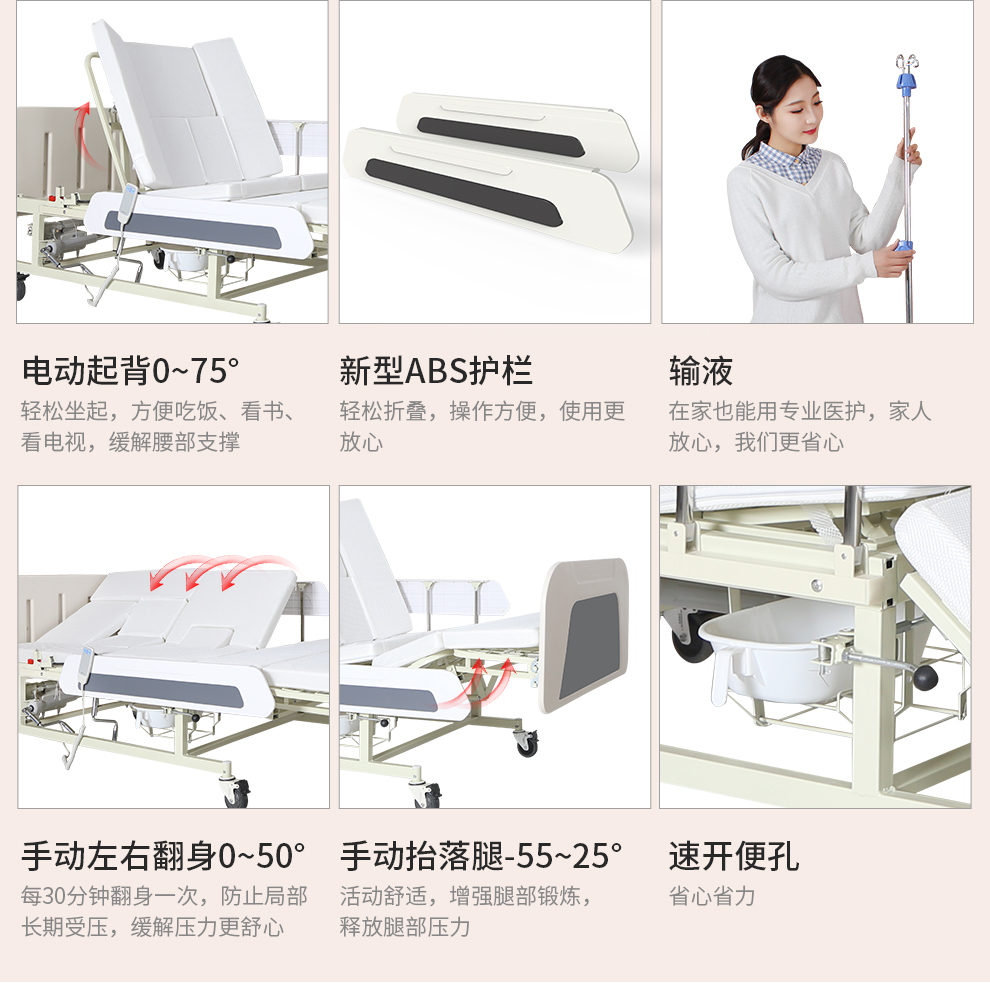 电动起背0~75°

轻松坐起，方便吃饭、看书、看电视，缓解腰部支撑

新型ABS护栏

轻松折叠，操作方便，使用更放心

输液

在家也能用专业医护，家人放心，我们更省心

手动左右翻身0~50°

每30分钟翻身一次，防止局部长期受压，缓解压力更舒心

手动抬落腿-55~25°

活动舒适，增强腿部锻炼，释放腿部压力

速开便孔

省心省力