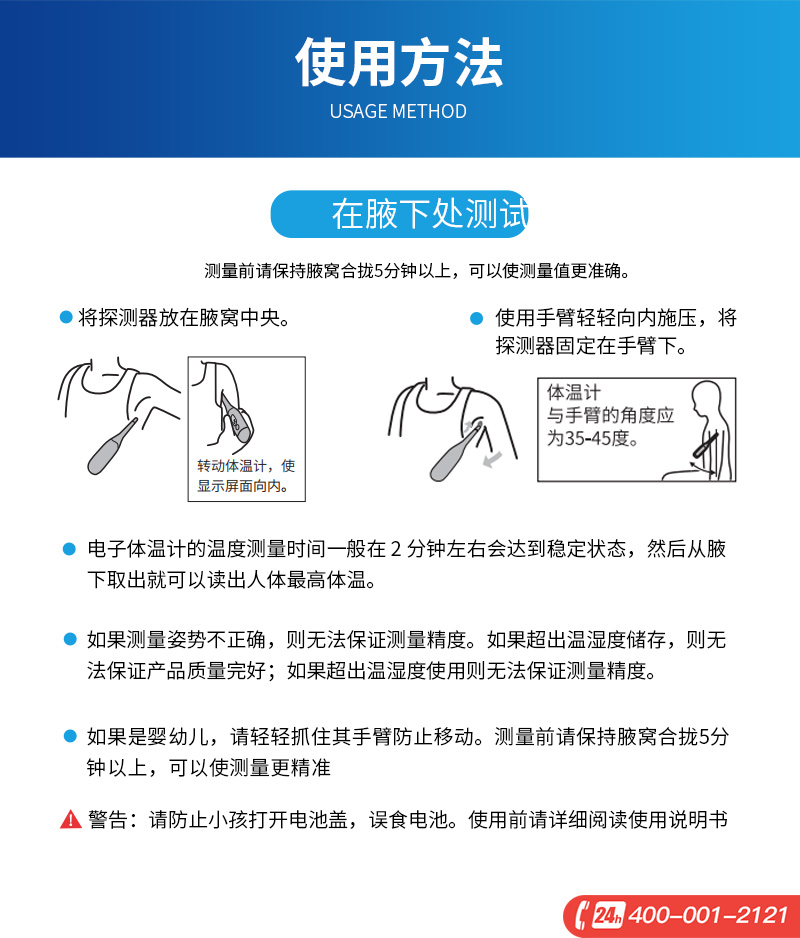 使用方法
USAGE METHOD

在腋下处测试

测量前请保持腋窝合拢5分钟以上，可以使测量值更准确。

将探测器放在腋窝中央。

转动体温计，使显示屏面向内。

使用手臂轻轻向内施压，将探测器固定在手臂下。

体温计与手臂的角度应为35-45度。

电子体温计的温度测量时间一般在 2 分钟左右会达到稳定状态，然后从腋下取出就可以读出人体最高体温。

如果测量姿势不正确，则无法保证测量精度。如果超出温湿度储存，则无法保证产品质量完好；如果超出温湿度使用则无法保证测量精度。

如果是婴幼儿，请轻轻抓住其手臂防止移动。测量前请保持腋窝合拢5分钟以上，可以使测量更精准

警告：请防止小孩打开电池盖，误食电池。使用前请详细阅读使用说明书

24h 400-001-2121