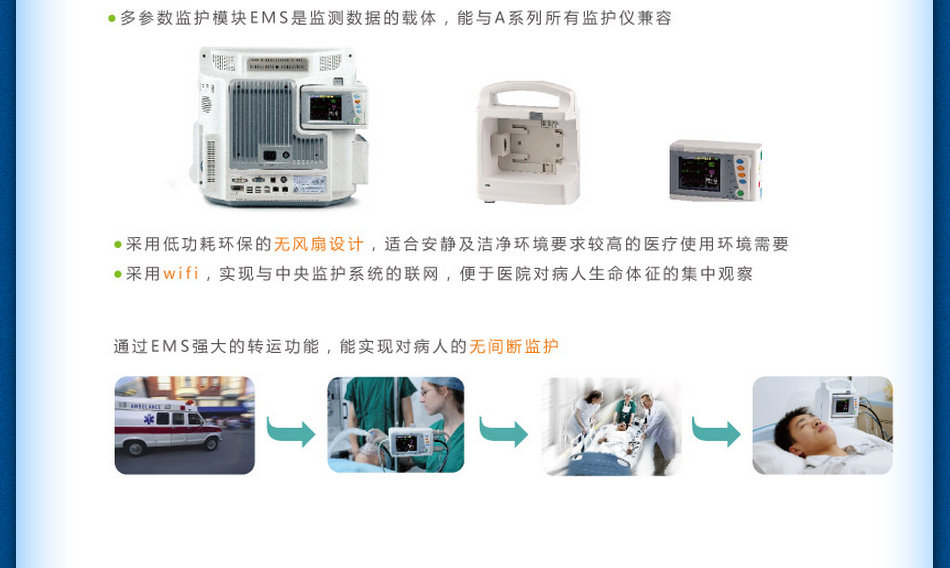 ●多参数监护模块EMS是监测数据的载体，能与A系列所有监护仪兼容

●采用低功耗环保的无风扇设计，适合安静及洁净环境要求较高的医疗使用环境需要
●采用wifi，实现与中央监护系统的联网，便于医院对病人生命体征的集中观察

通过EMS强大的转运功能，能实现对病人的无间断监护

AMBULANCE